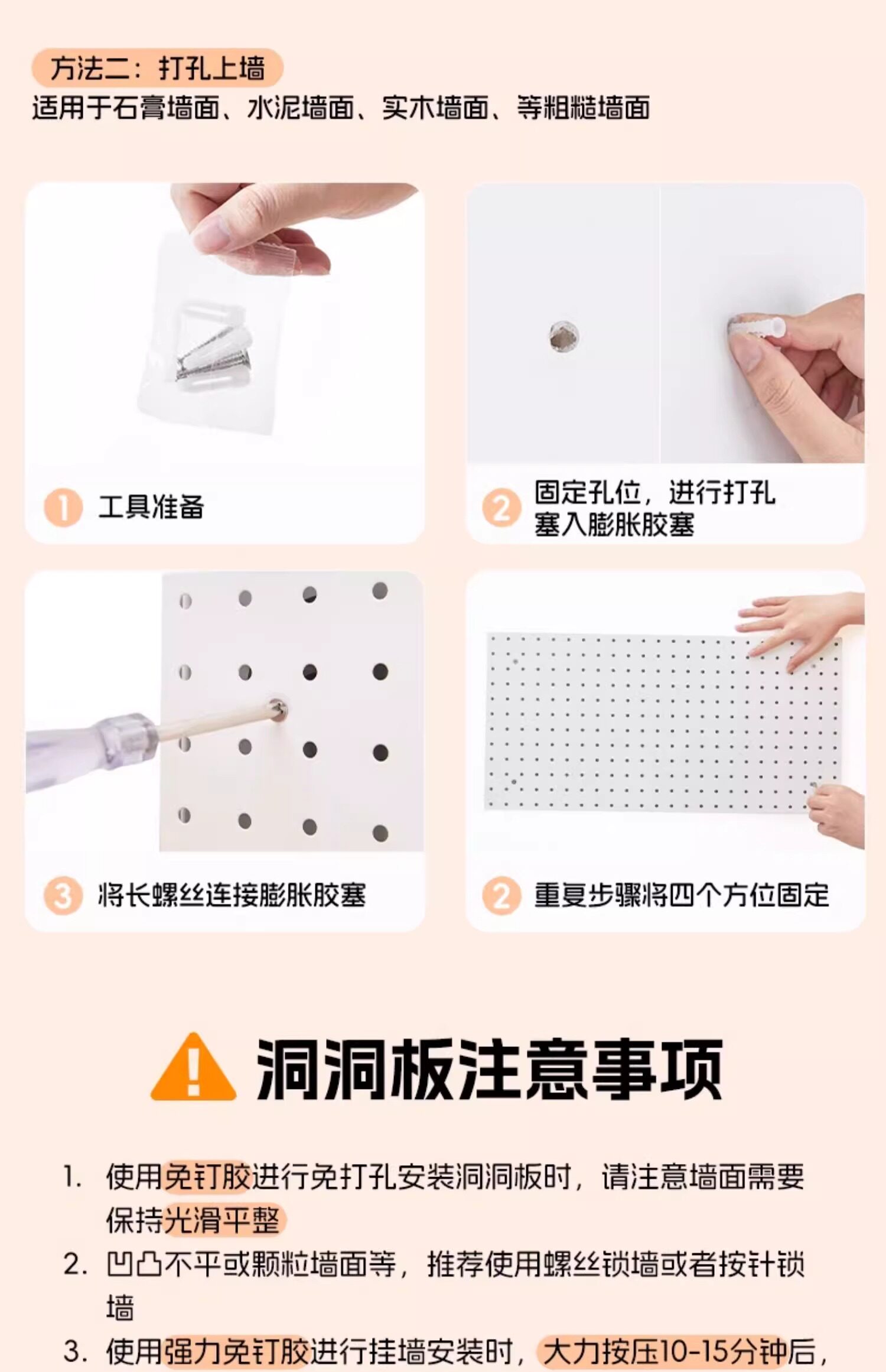 方法二：打孔上墙
适用于石膏墙面、水泥墙面、实木墙面、等粗糙墙面

1 工具准备

2 固定孔位，进行打孔
塞入膨胀胶塞

3 将长螺丝连接膨胀胶塞

2 重复步骤将四个方位固定

洞洞板注意事项

1. 使用免钉胶进行免打孔安装洞洞板时，请注意墙面需要保持光滑平整
2. 凹凸不平或颗粒墙面等，推荐使用螺丝锁墙或者按针锁墙
3. 使用强力免钉胶进行挂墙安装时，大力按压10-15分钟后，