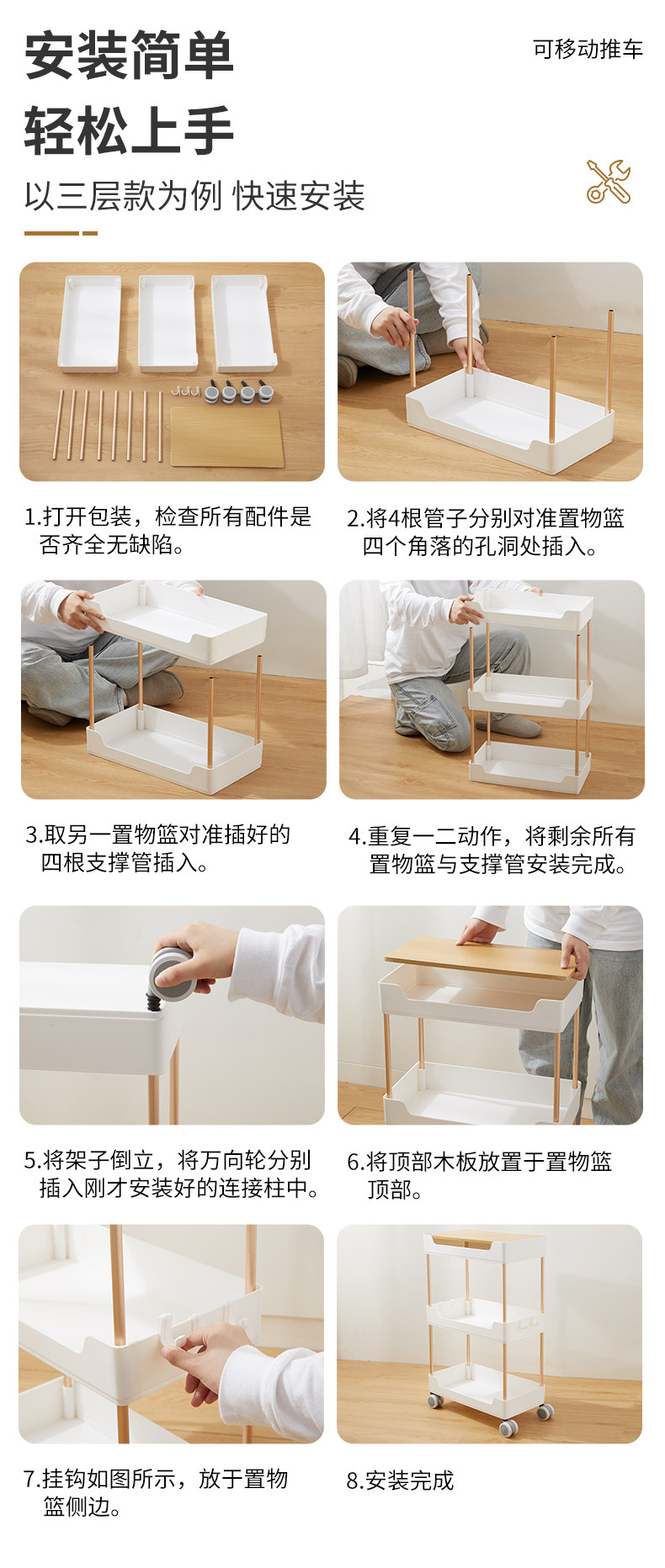 安装简单
轻松上手

可移动推车

以三层款为例 快速安装

1.打开包装，检查所有配件是否齐全无缺陷。

2.将4根管子分别对准置物篮四个角落的孔洞处插入。

3.取另一置物篮对准插好的四根支撑管插入。

4.重复一二动作，将剩余所有置物篮与支撑管安装完成。

5.将架子倒立，将万向轮分别插入刚才安装好的连接柱中。

6.将顶部木板放置于置物篮顶部。

7.挂钩如图所示，放于置物篮侧边。

8.安装完成