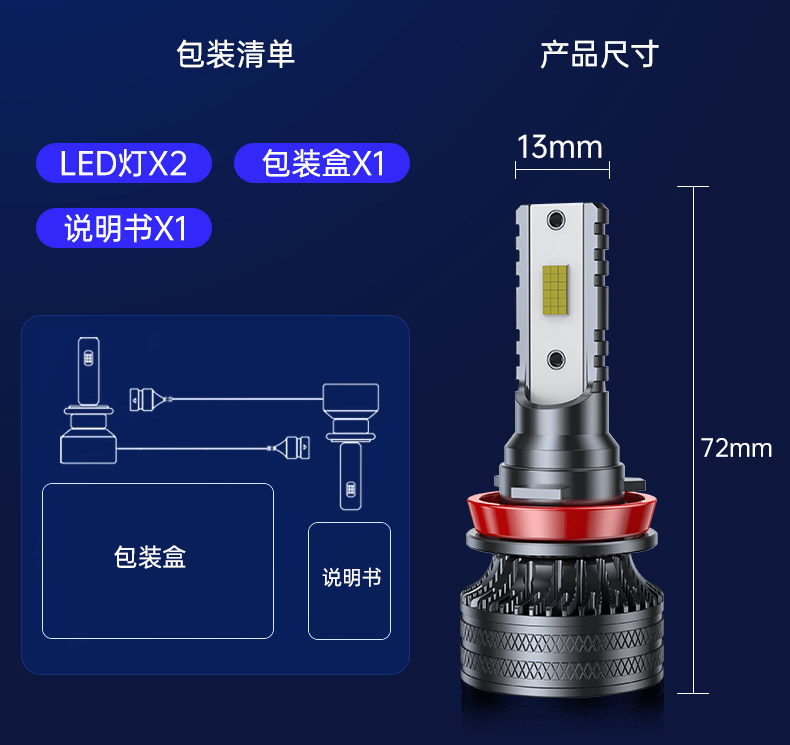 包装清单

LED灯X2

包装盒X1

说明书X1

包装盒

说明书

产品尺寸

13mm

72mm