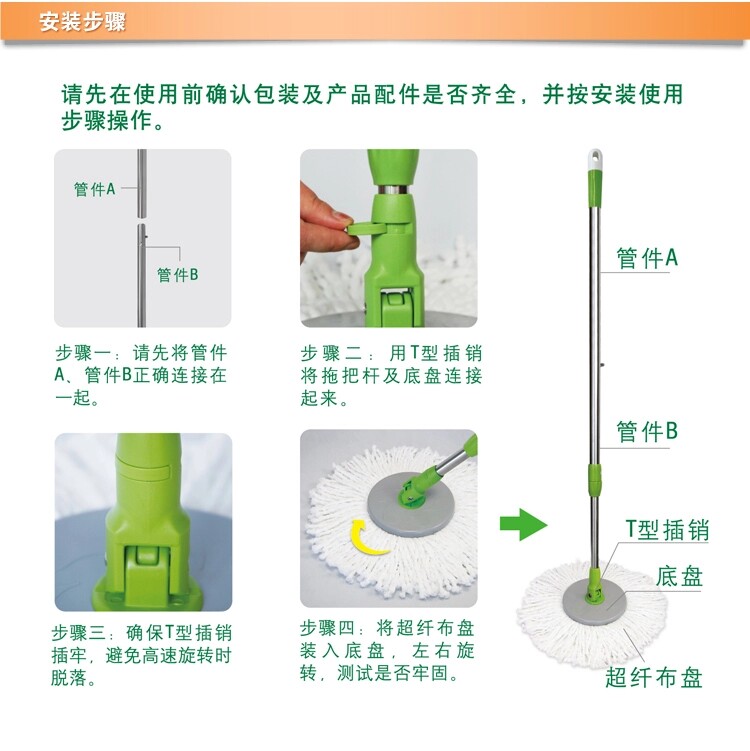 安装步骤

请先在使用前确认包装及产品配件是否齐全，并按安装使用步骤操作。

管件A

管件B

步骤一：请先将管件A、管件B正确连接在一起。

步骤二：用T型插销将拖把杆及底盘连接起来。

步骤三：确保T型插销插牢，避免高速旋转时脱落。

步骤四：将超纤布盘装入底盘，左右旋转，测试是否牢固。

管件A

管件B

T型插销

底盘

超纤布盘