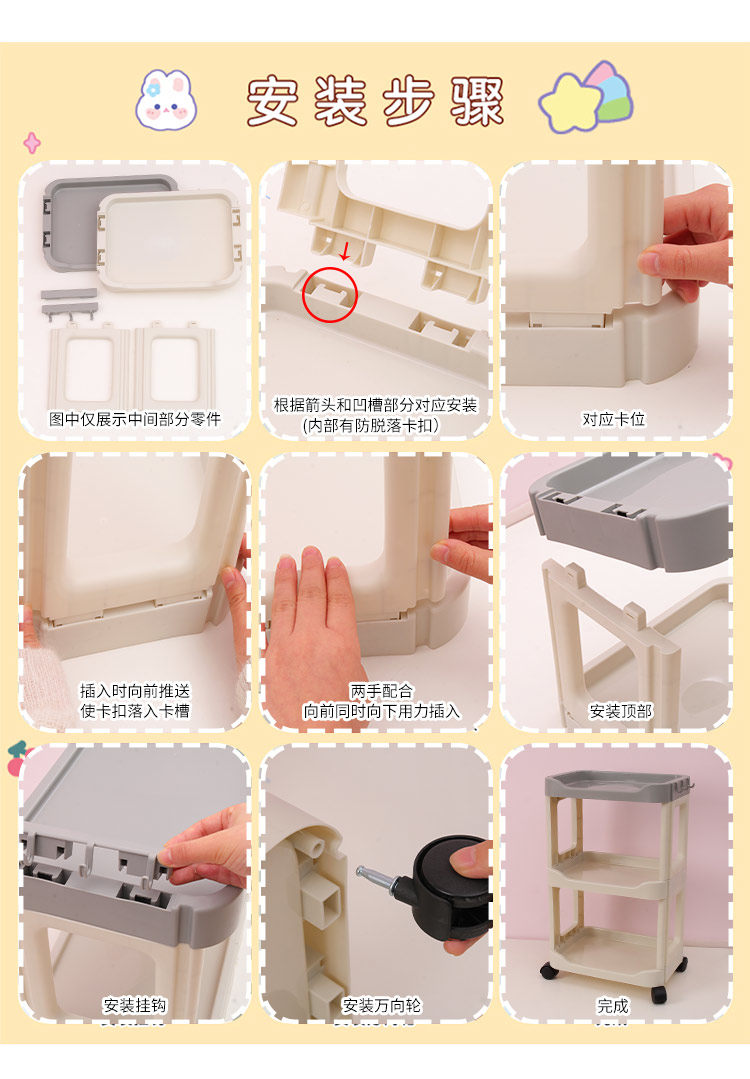 安装步骤

图中仅展示中间部分零件

根据箭头和凹槽部分对应安装
(内部有防脱落卡扣)

对应卡位

插入时向前推送
使卡扣落入卡槽

两手配合
向前同时向下用力插入

安装顶部

安装挂钩

安装万向轮

完成