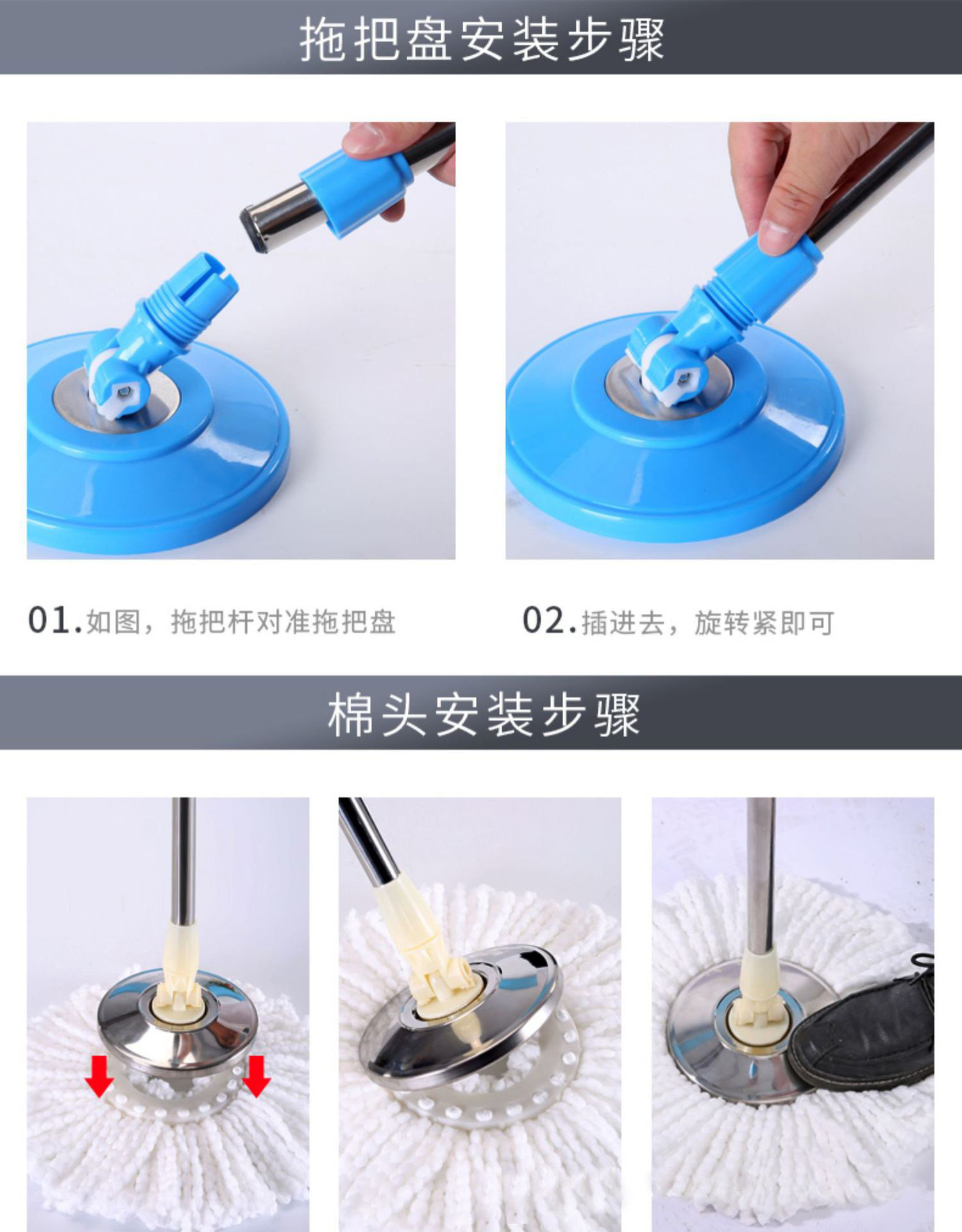 拖把盘安装步骤

01.如图，拖把杆对准拖把盘

02.插进去，旋转紧即可

棉头安装步骤