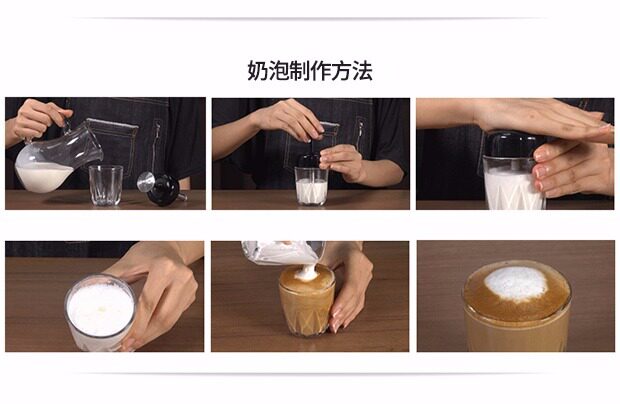 奶泡制作方法