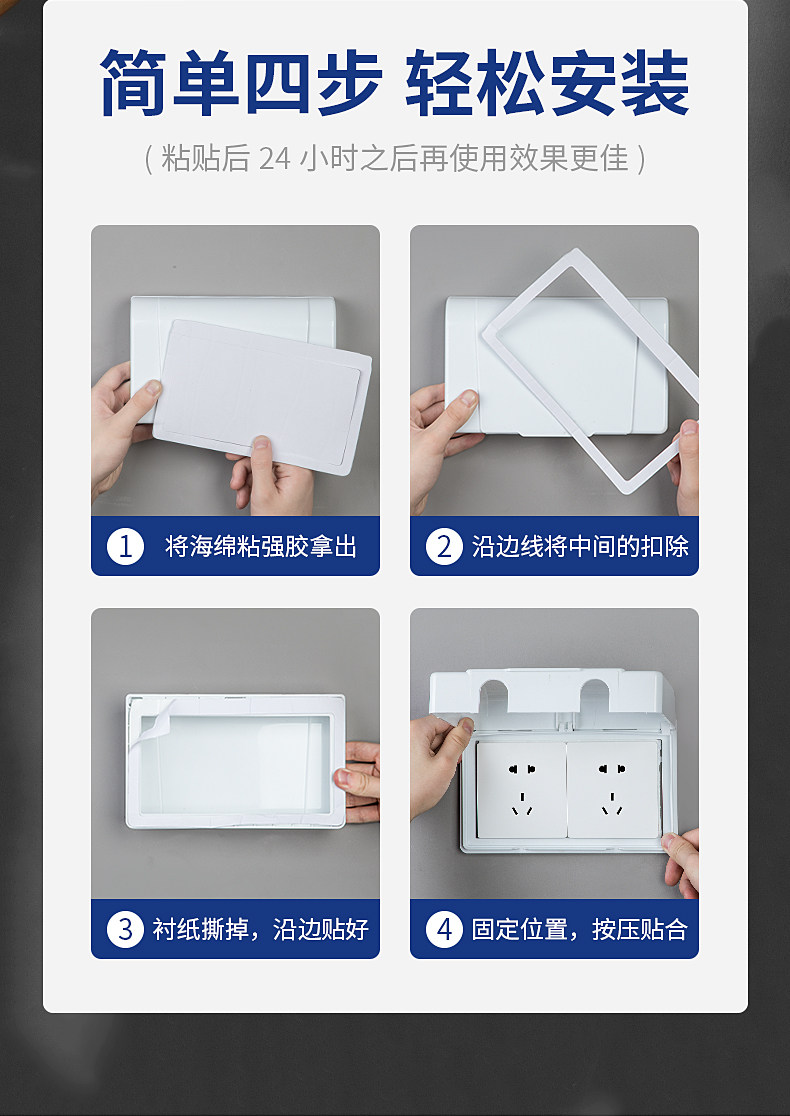 简单四步 轻松安装

( 粘贴后 24 小时之后再使用效果更佳 )

1 将海绵粘强胶拿出

2 沿边线将中间的扣除

3 衬纸撕掉，沿边贴好

4 固定位置，按压贴合