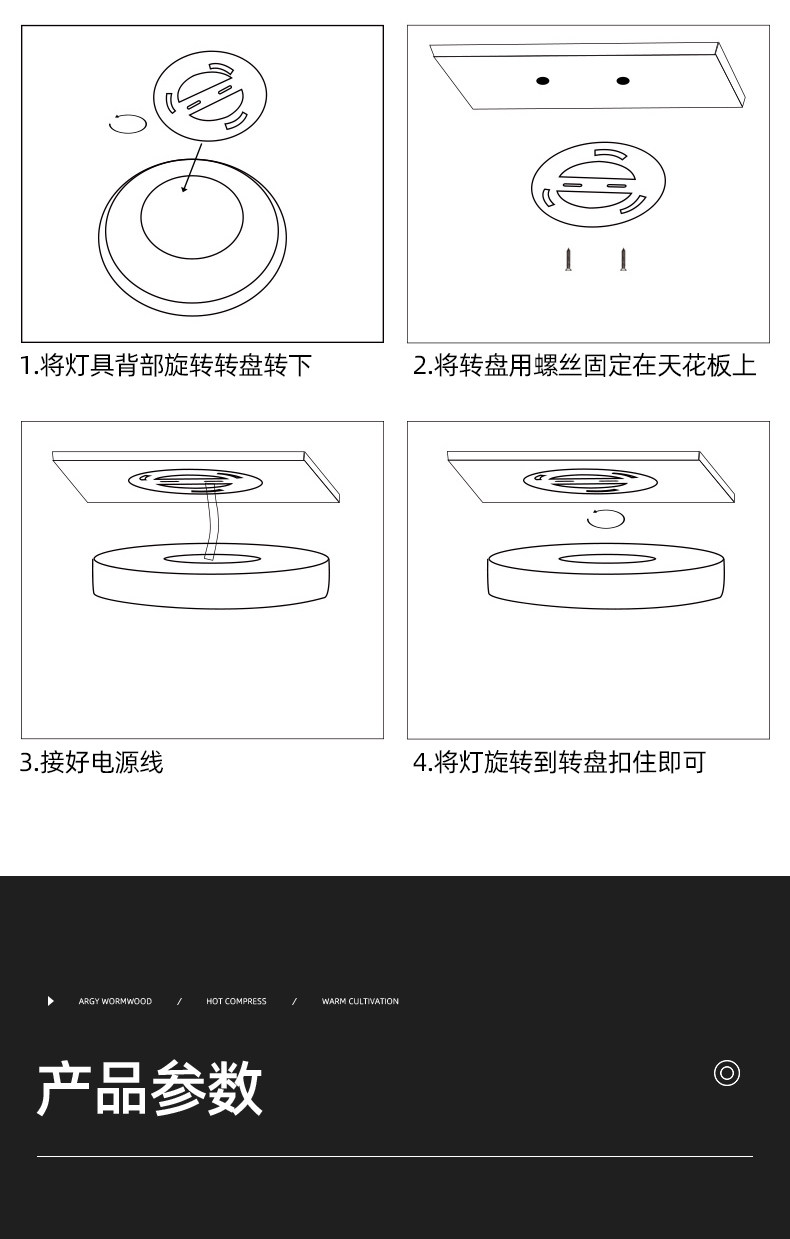 1.将灯具背部旋转转盘转下

2.将转盘用螺丝固定在天花板上

3.接好电源线

4.将灯旋转到转盘扣住即可

ARGY WORMWOOD / HOT COMPRESS / WARM CULTIVATION

产品参数