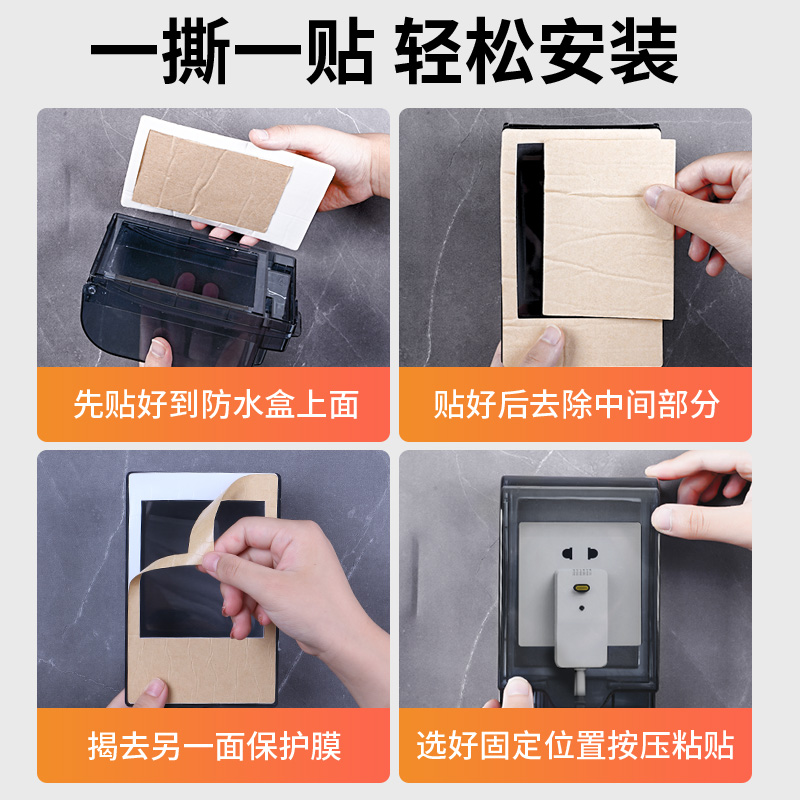 一撕一贴 轻松安装

先贴好到防水盒上面

贴好后去除中间部分

揭去另一面保护膜

选好固定位置按压粘贴