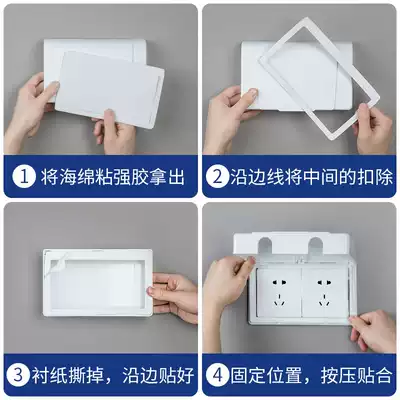 1 将海绵粘强胶拿出

2 沿边线将中间的扣除

3 衬纸撕掉，沿边贴好

4 固定位置，按压贴合