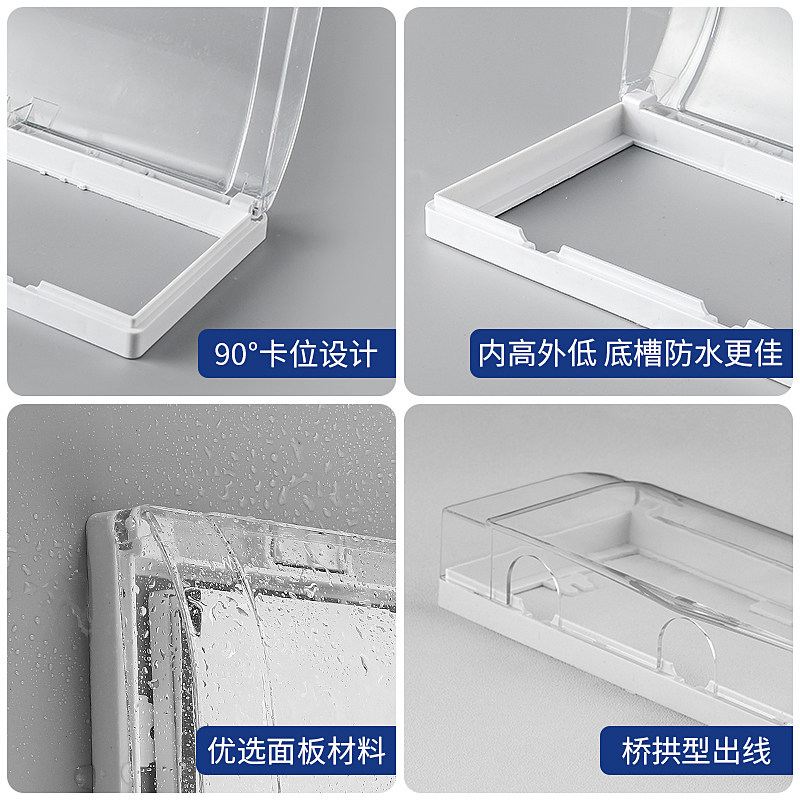 90°卡位设计

内高外低 底槽防水更佳

优选面板材料

桥拱型出线