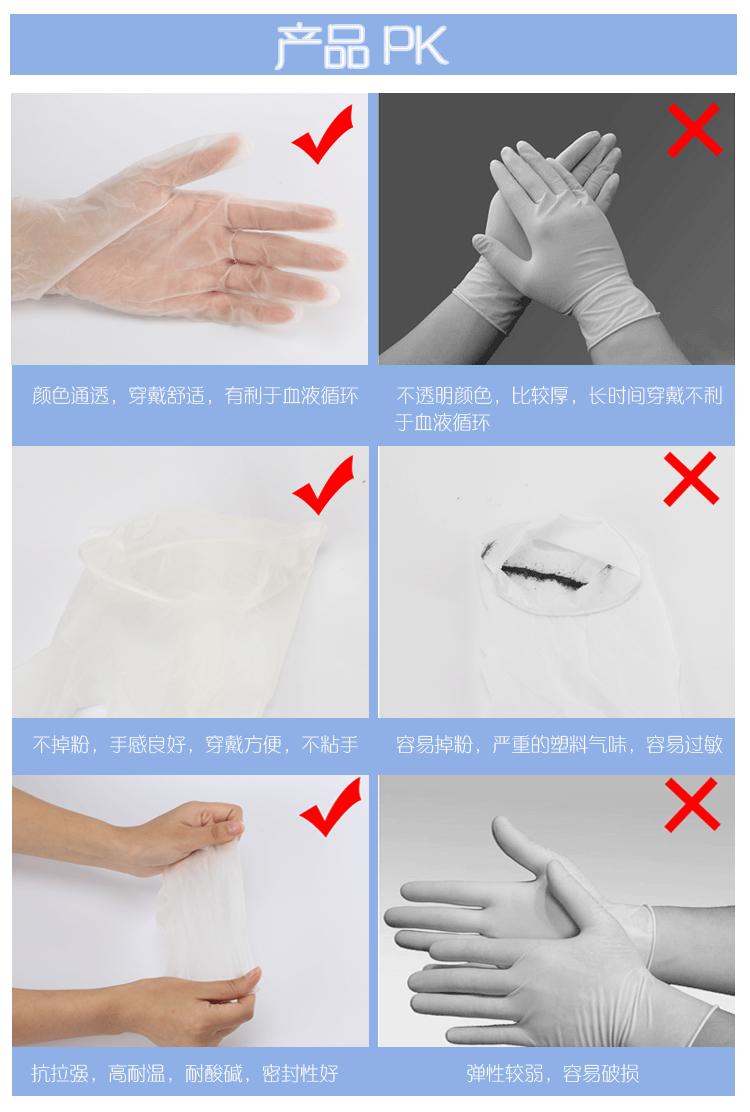 产品 PK

颜色通透，穿戴舒适，有利于血液循环

不透明颜色，比较厚，长时间穿戴不利于血液循环

不掉粉，手感良好，穿戴方便，不粘手

容易掉粉，严重的塑料气味，容易过敏

抗拉强，高耐温，耐酸碱，密封性好

弹性较弱，容易破损