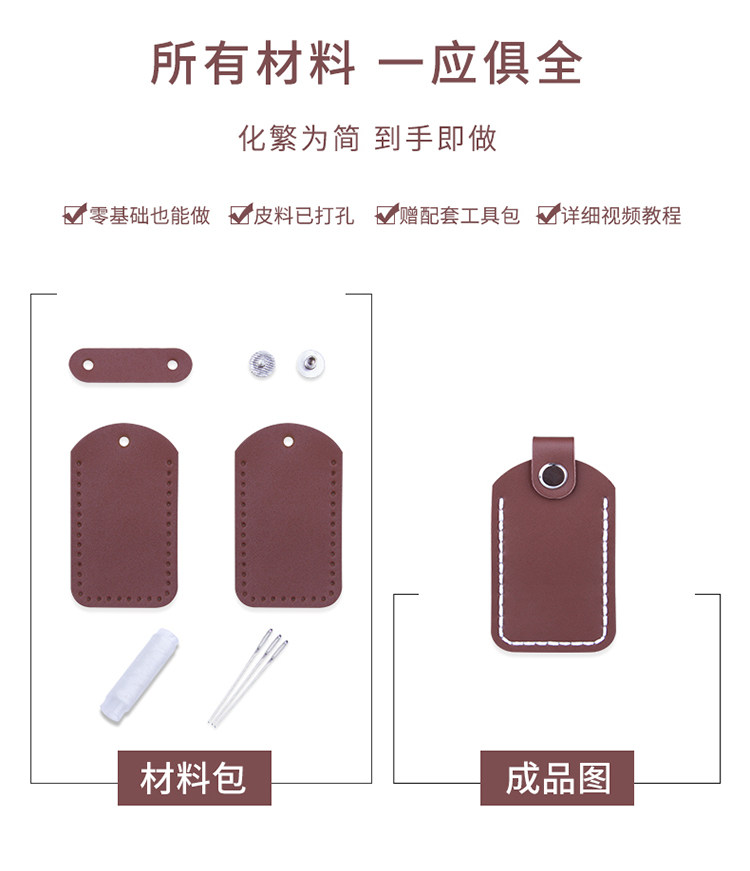 所有材料 一应俱全

化繁为简 到手即做

零基础也能做 皮料已打孔 赠配套工具包 详细视频教程

材料包

成品图