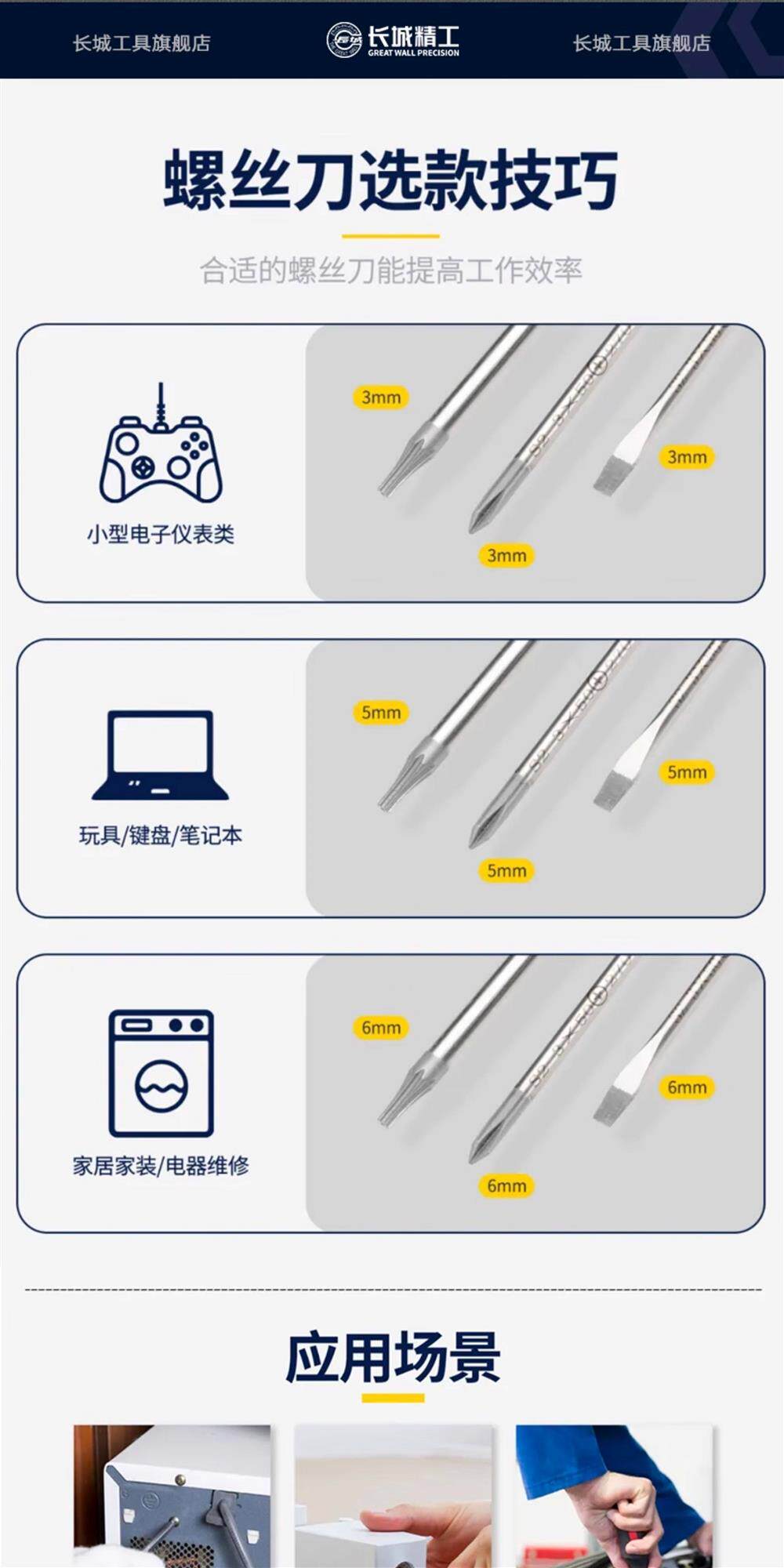 长城工具旗舰店

长城精工
GREAT WALL PRECISION

长城工具旗舰店

螺丝刀选款技巧

合适的螺丝刀能提高工作效率

小型电子仪表类

3mm

3mm

3mm

玩具/键盘/笔记本

5mm

5mm

5mm

家居家装/电器维修

6mm

6mm

6mm

应用场景