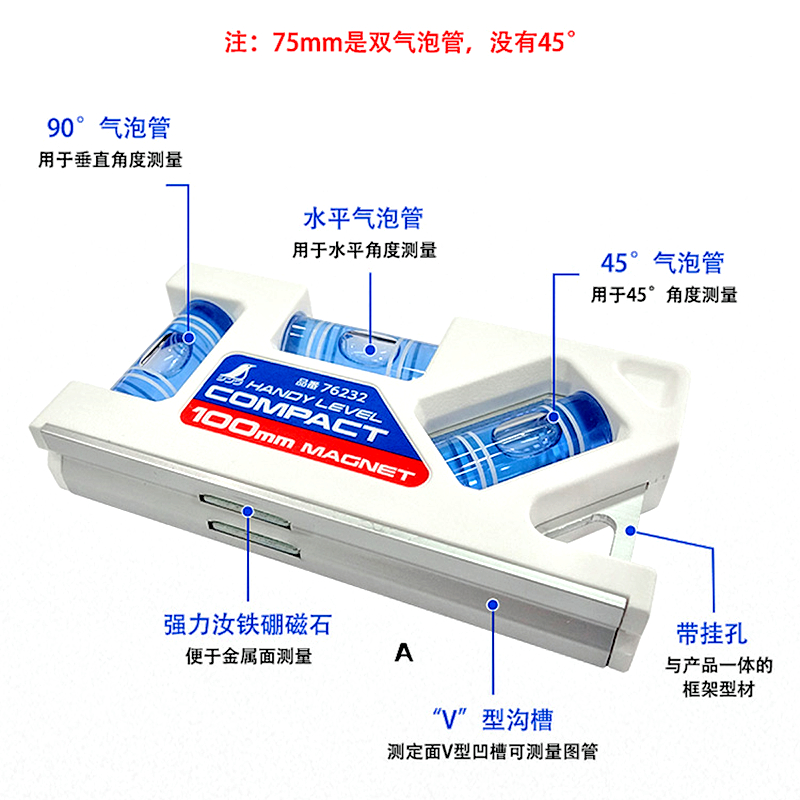 注：75mm是双气泡管，没有45°

90°气泡管
用于垂直角度测量

水平气泡管
用于水平角度测量

45°气泡管
用于45°角度测量

品番 76232
HANDY LEVEL
COMPACT
100mm MAGNET

强力汝铁硼磁石
便于金属面测量

A

带挂孔
与产品一体的框架型材

“V”型沟槽
测定面V型凹槽可测量图管