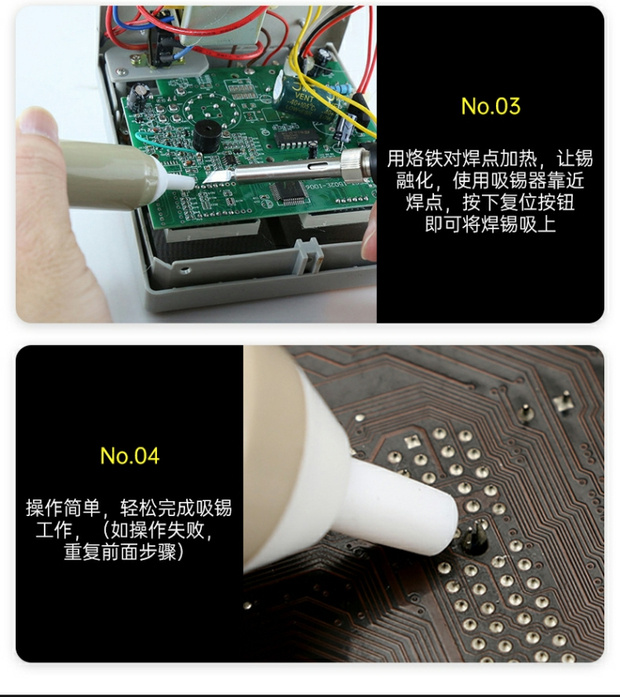 No.03

用烙铁对焊点加热，让锡融化，使用吸锡器靠近焊点，按下复位按钮即可将焊锡吸上

No.04

操作简单，轻松完成吸锡工作，（如操作失败，重复前面步骤）