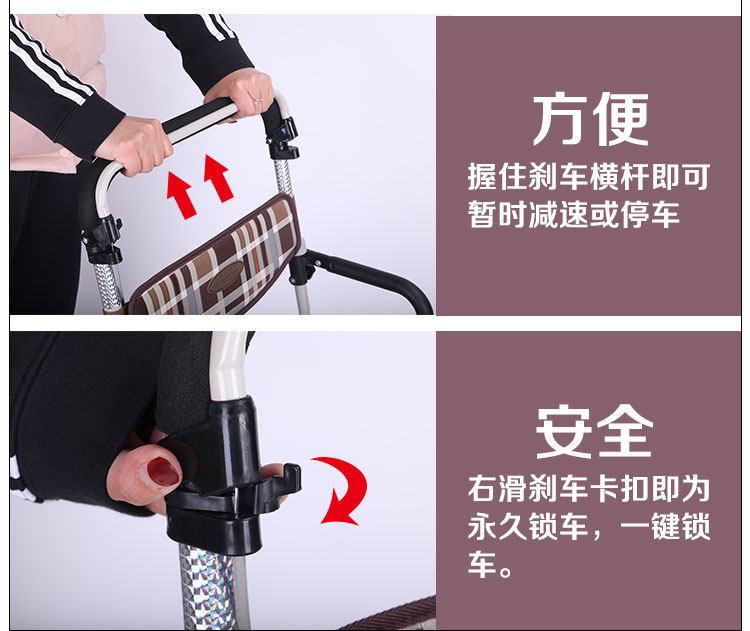 方便

握住刹车横杆即可暂时减速或停车

安全

右滑刹车卡扣即为永久锁车，一键锁车。