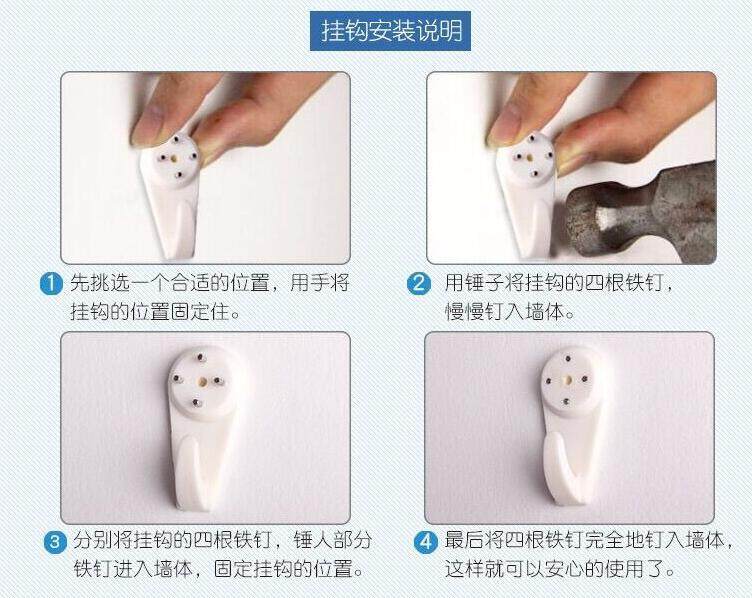 挂钩安装说明

1 先挑选一个合适的位置，用手将挂钩的位置固定住。

2 用锤子将挂钩的四根铁钉，慢慢钉入墙体。

3 分别将挂钩的四根铁钉，锤人部分铁钉进入墙体，固定挂钩的位置。

4 最后将四根铁钉完全地钉入墙体，这样就可以安心的使用了。