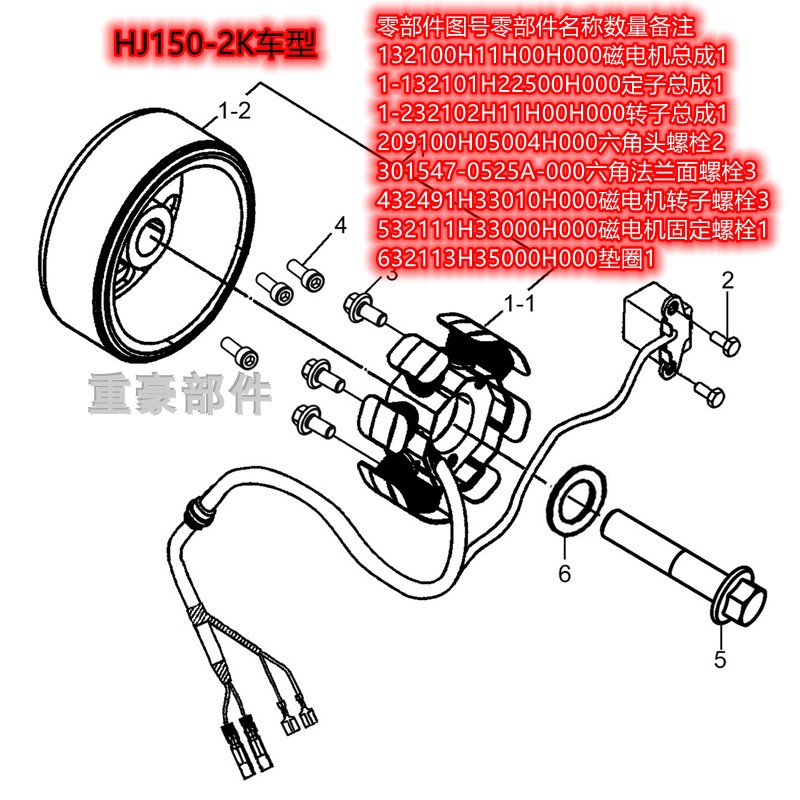 HJ150-2K车型

零部件图号零部件名称数量备注
132100H11H00H000磁电机总成1
1-132101H22500H000定子总成1
1-232102H11H00H000转子总成1
209100H05004H000六角头螺栓2
301547-0525A-000六角法兰面螺栓3
432491H33010H000磁电机转子螺栓3
532111H33000H000磁电机固定螺栓1
632113H35000H000垫圈1

1-2
1
4
3
1-1
2
重豪部件
6
5