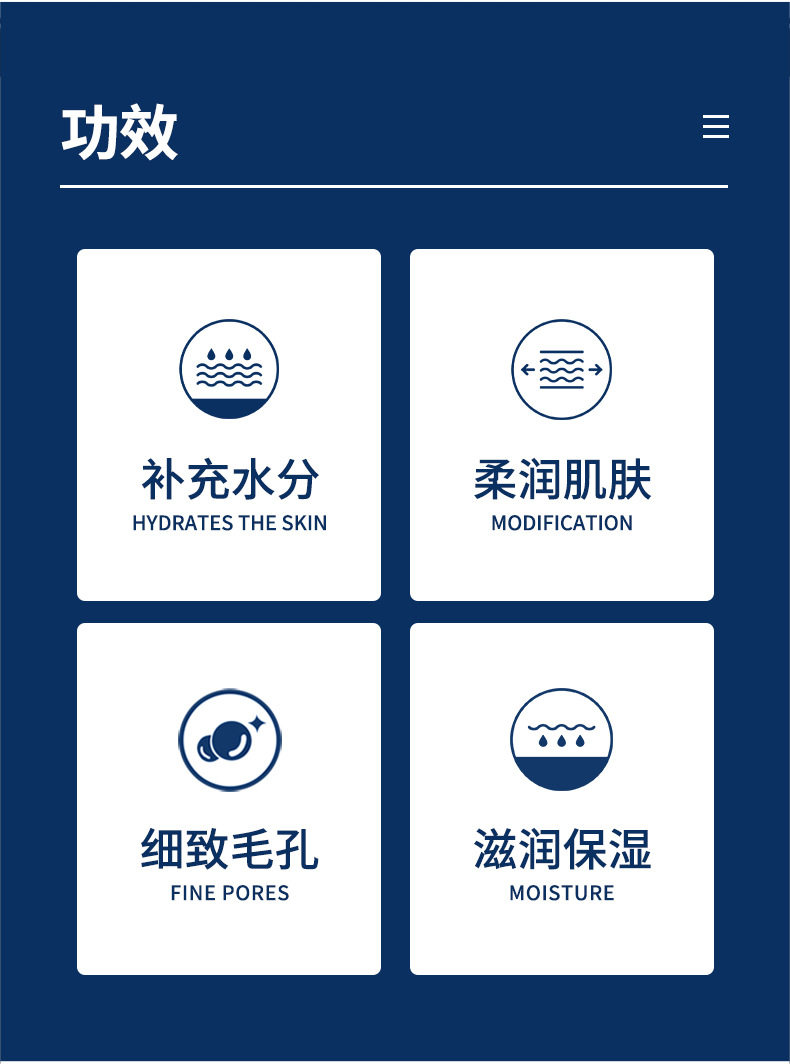 功效

补充水分
HYDRATES THE SKIN

柔润肌肤
MODIFICATION

细致毛孔
FINE PORES

滋润保湿
MOISTURE