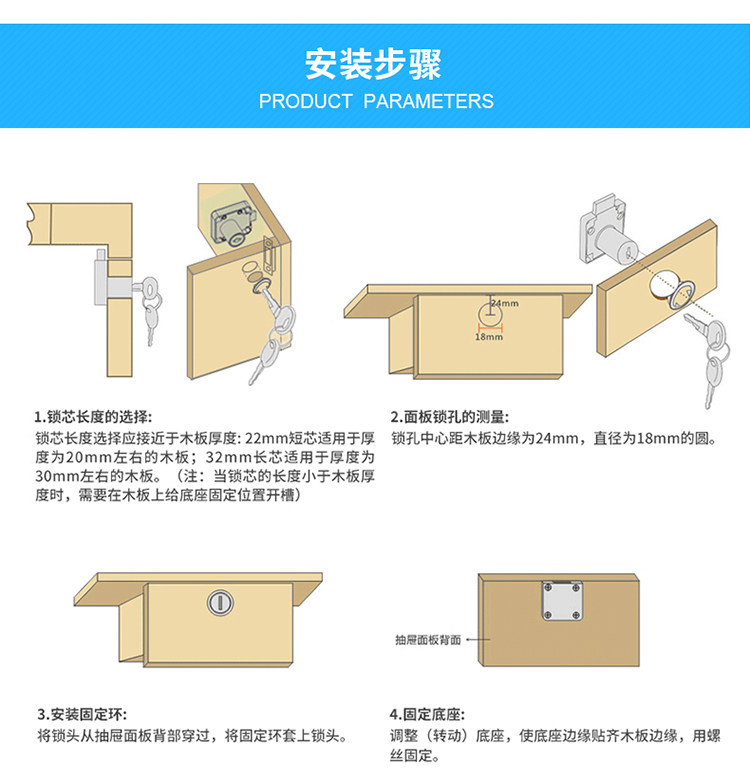 安装步骤
PRODUCT PARAMETERS

24mm
18mm

1.锁芯长度的选择:
锁芯长度选择应接近于木板厚度: 22mm短芯适用于厚度为20mm左右的木板；32mm长芯适用于厚度为30mm左右的木板。（注：当锁芯的长度小于木板厚度时，需要在木板上给底座固定位置开槽）

2.面板锁孔的测量:
锁孔中心距木板边缘为24mm，直径为18mm的圆。

抽屉面板背面

3.安装固定环:
将锁头从抽屉面板背部穿过，将固定环套上锁头。

4.固定底座:
调整（转动）底座，使底座边缘贴齐木板边缘，用螺丝固定。