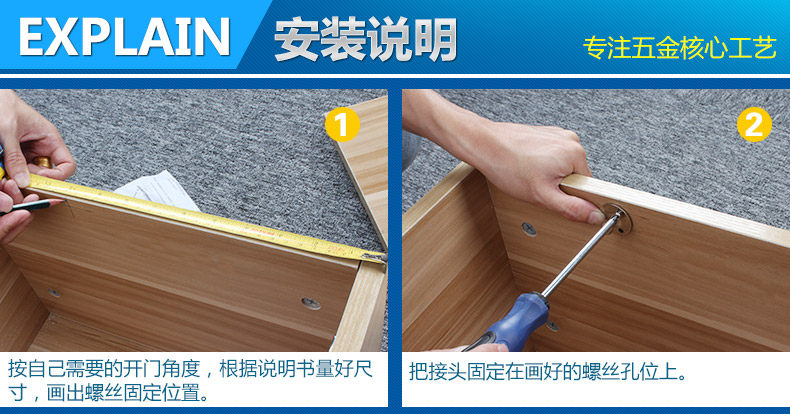 EXPLAIN 安装说明

专注五金核心工艺

1

按自己需要的开门角度，根据说明书量好尺寸，画出螺丝固定位置。

2

把接头固定在画好的螺丝孔位上。