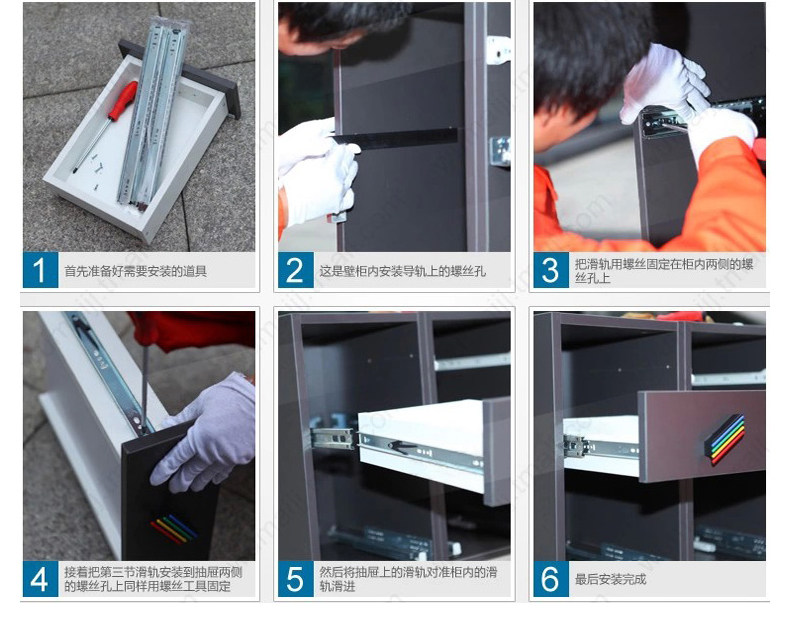 1 首先准备好需要安装的道具

2 这是壁柜内安装导轨上的螺丝孔

3 把滑轨用螺丝固定在柜内两侧的螺丝孔上

4 接着把第三节滑轨安装到抽屉两侧的螺丝孔上同样用螺丝工具固定

5 然后将抽屉上的滑轨对准柜内的滑轨滑进

6 最后安装完成