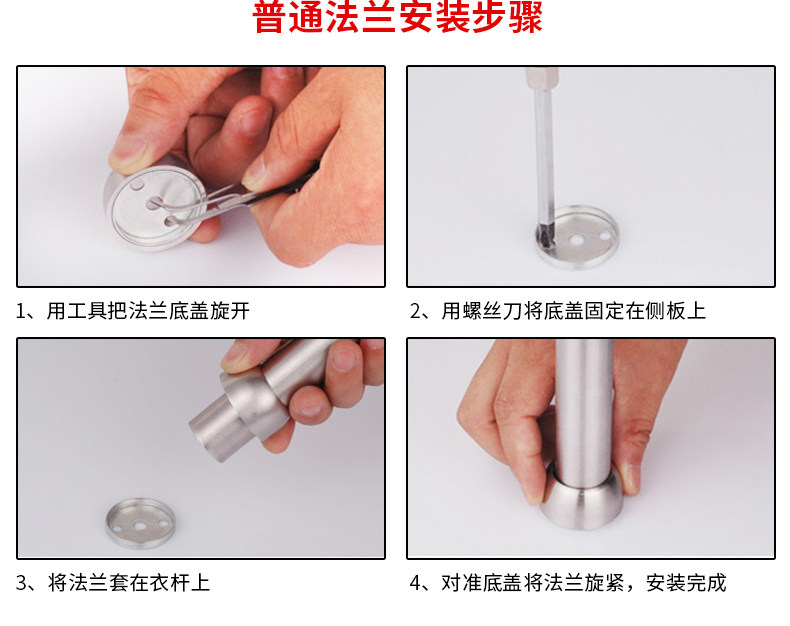 普通法兰安装步骤

1、用工具把法兰底盖旋开

2、用螺丝刀将底盖固定在侧板上

3、将法兰套在衣杆上

4、对准底盖将法兰旋紧，安装完成