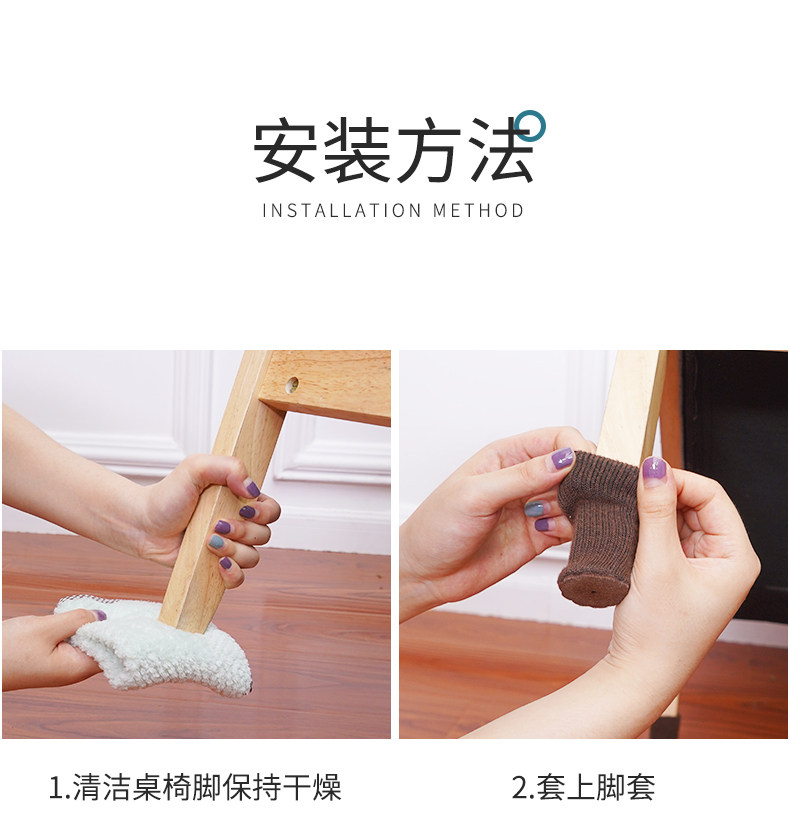 安装方法
INSTALLATION METHOD

1.清洁桌椅脚保持干燥

2.套上脚套