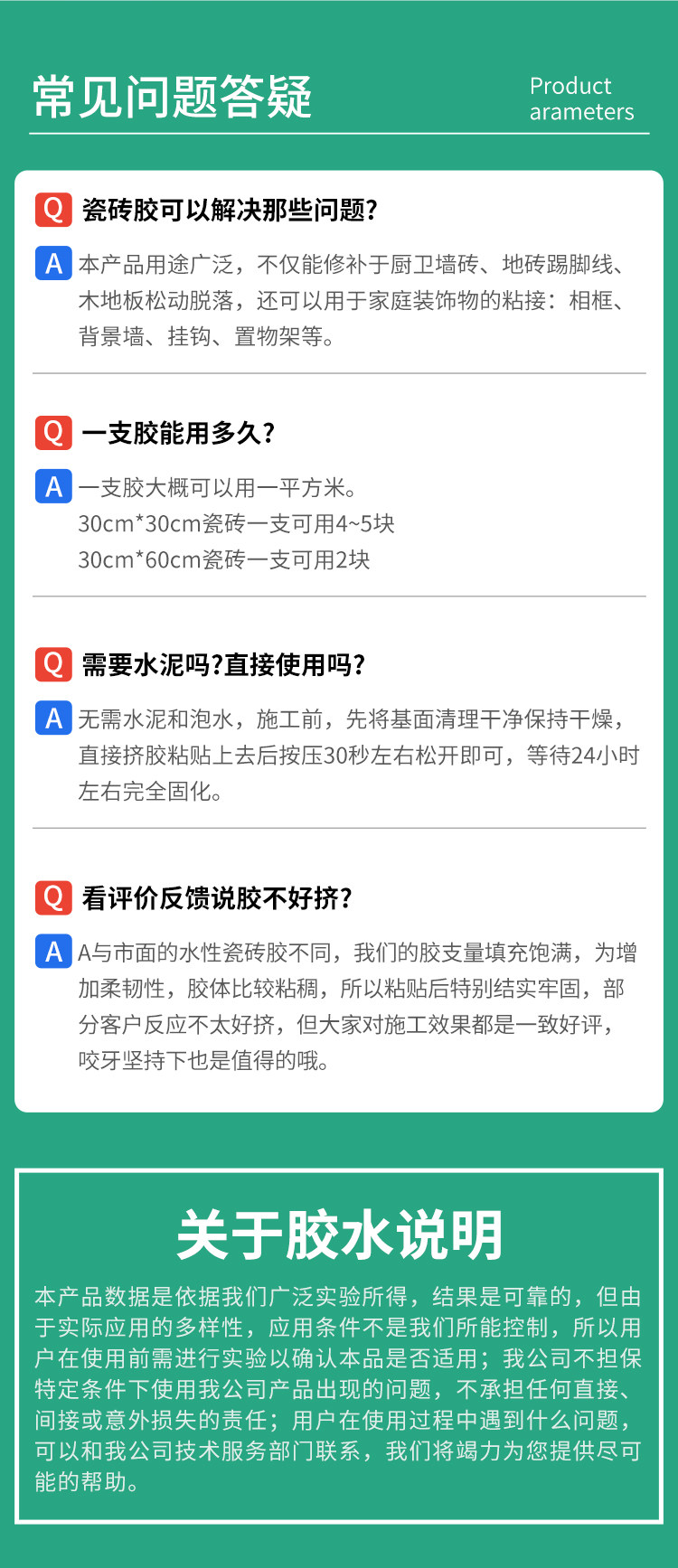 常见问题答疑

Product
arameters

Q 瓷砖胶可以解决那些问题?

A 本产品用途广泛，不仅能修补于厨卫墙砖、地砖踢脚线、木地板松动脱落，还可以用于家庭装饰物的粘接：相框、背景墙、挂钩、置物架等。

Q 一支胶能用多久?

A 一支胶大概可以用一平方米。
30cm*30cm瓷砖一支可用4~5块
30cm*60cm瓷砖一支可用2块

Q 需要水泥吗?直接使用吗?

A 无需水泥和泡水，施工前，先将基面清理干净保持干燥，直接挤胶粘贴上去后按压30秒左右松开即可，等待24小时左右完全固化。

Q 看评价反馈说胶不好挤?

A A与市面的水性瓷砖胶不同，我们的胶支量填充饱满，为增加柔韧性，胶体比较粘稠，所以粘贴后特别结实牢固，部分客户反应不太好挤，但大家对施工效果都是一致好评，咬牙坚持下也是值得的哦。

关于胶水说明

本产品数据是依据我们广泛实验所得，结果是可靠的，但由于实际应用的多样性，应用条件不是我们所能控制，所以用户在使用前需进行实验以确认本品是否适用；我公司不担保特定条件下使用我公司产品出现的问题，不承担任何直接、间接或意外损失的责任；用户在使用过程中遇到什么问题，可以和我公司技术服务部门联系，我们将竭力为您提供尽可能的帮助。