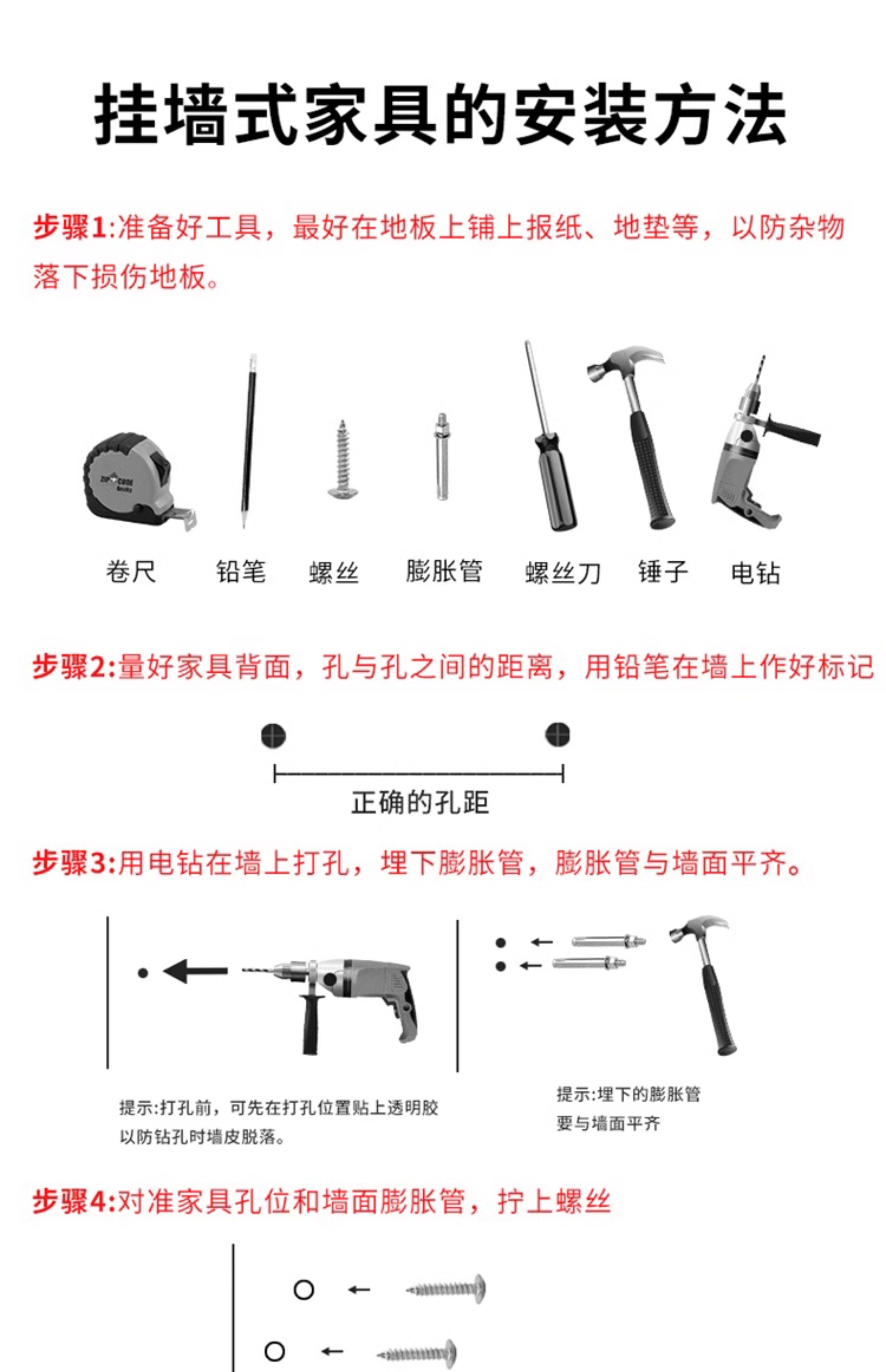 挂墙式家具的安装方法

步骤1:准备好工具，最好在地板上铺上报纸、地垫等，以防杂物落下损伤地板。

ZIP CODE

卷尺 铅笔 螺丝 膨胀管 螺丝刀 锤子 电钻

步骤2:量好家具背面，孔与孔之间的距离，用铅笔在墙上作好标记

正确的孔距

步骤3:用电钻在墙上打孔，埋下膨胀管，膨胀管与墙面平齐。

提示:打孔前，可先在打孔位置贴上透明胶以防钻孔时墙皮脱落。

提示:埋下的膨胀管要与墙面平齐

步骤4:对准家具孔位和墙面膨胀管，拧上螺丝