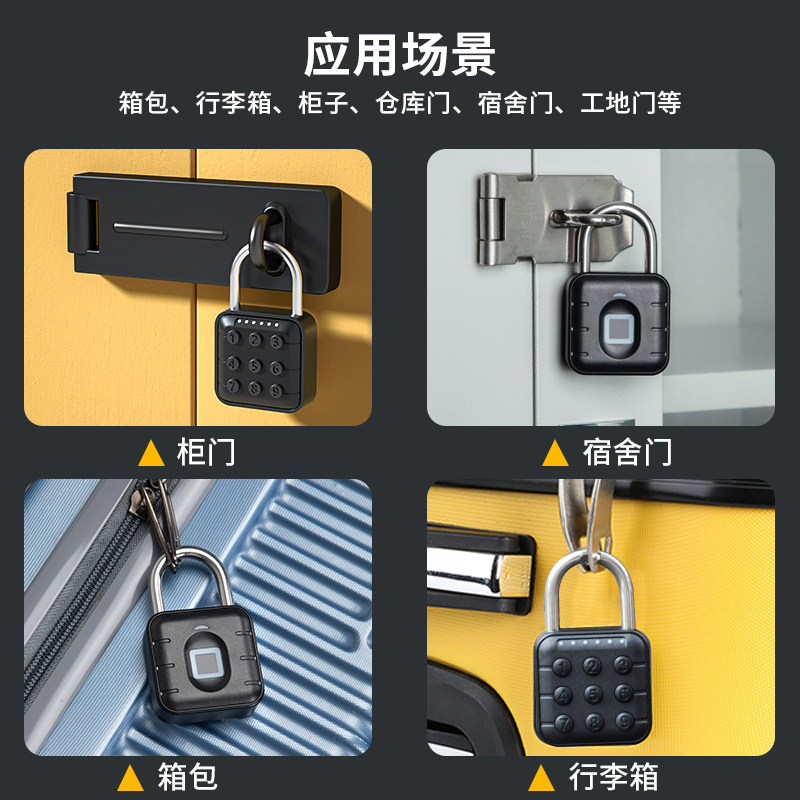 应用场景
箱包、行李箱、柜子、仓库门、宿舍门、工地门等

1 2 3
4 5 6
7 8 9

▲ 柜门

▲ 宿舍门

▲ 箱包

1 2 3
4 5 6
7 8 9

▲ 行李箱