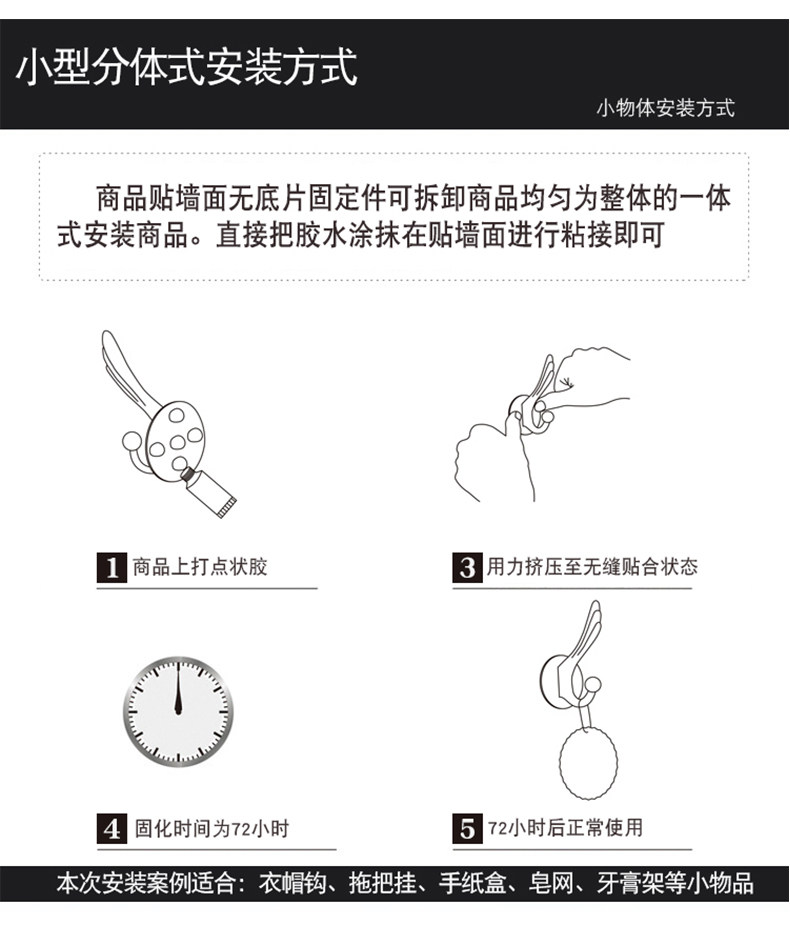 小型分体式安装方式

小物体安装方式

商品贴墙面无底片固定件可拆卸商品均匀为整体的一体式安装商品。直接把胶水涂抹在贴墙面进行粘接即可

1 商品上打点状胶

3 用力挤压至无缝贴合状态

4 固化时间为72小时

5 72小时后正常使用

本次安装案例适合：衣帽钩、拖把挂、手纸盒、皂网、牙膏架等小物品