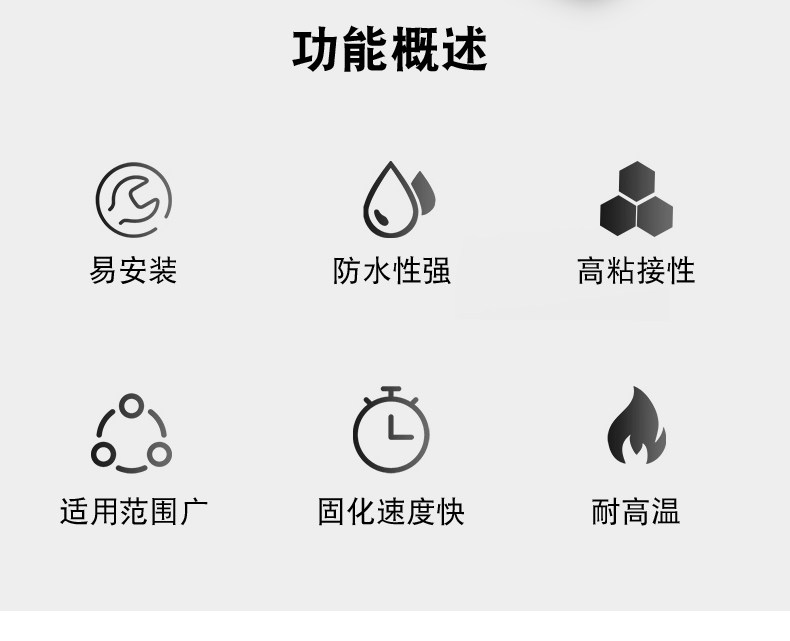 功能概述

易安装

防水性强

高粘接性

适用范围广

固化速度快

耐高温