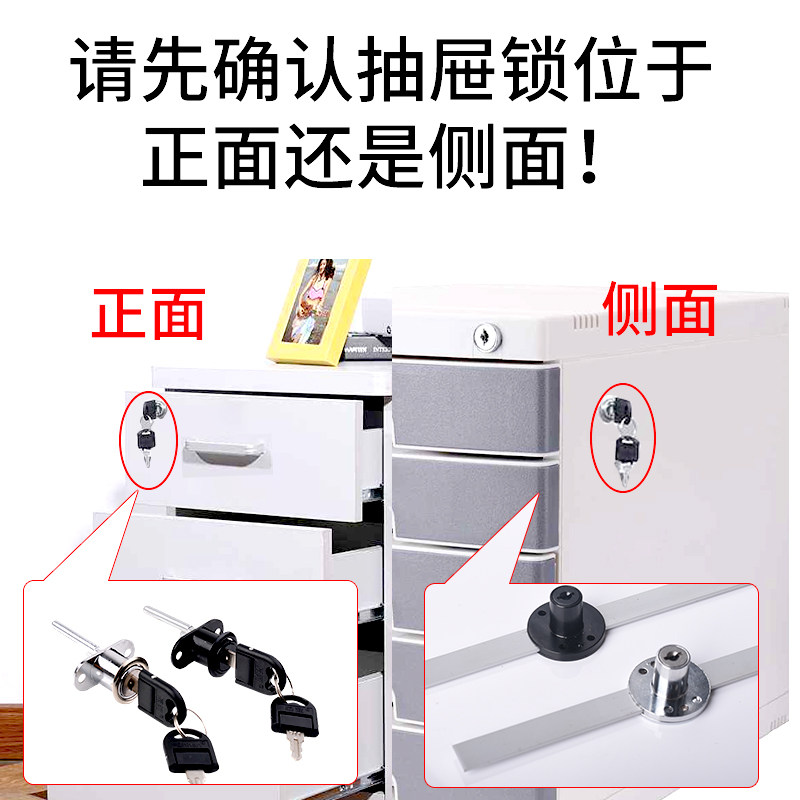 请先确认抽屉锁位于正面还是侧面！

正面

侧面