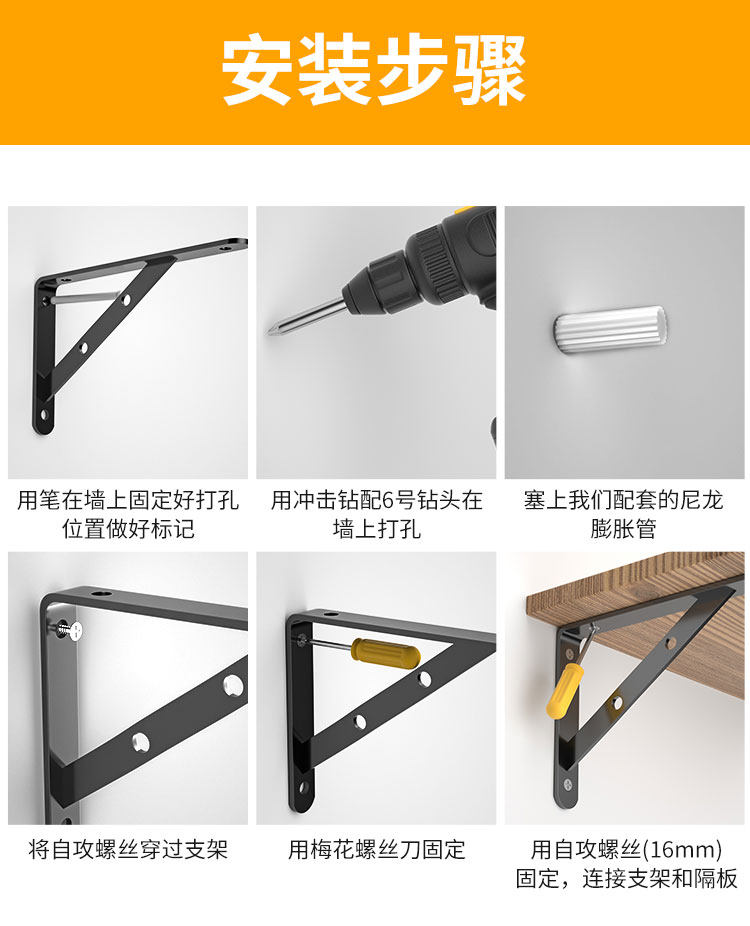 安装步骤

用笔在墙上固定好打孔位置做好标记

用冲击钻配6号钻头在墙上打孔

塞上我们配套的尼龙膨胀管

将自攻螺丝穿过支架

用梅花螺丝刀固定

用自攻螺丝(16mm)固定，连接支架和隔板