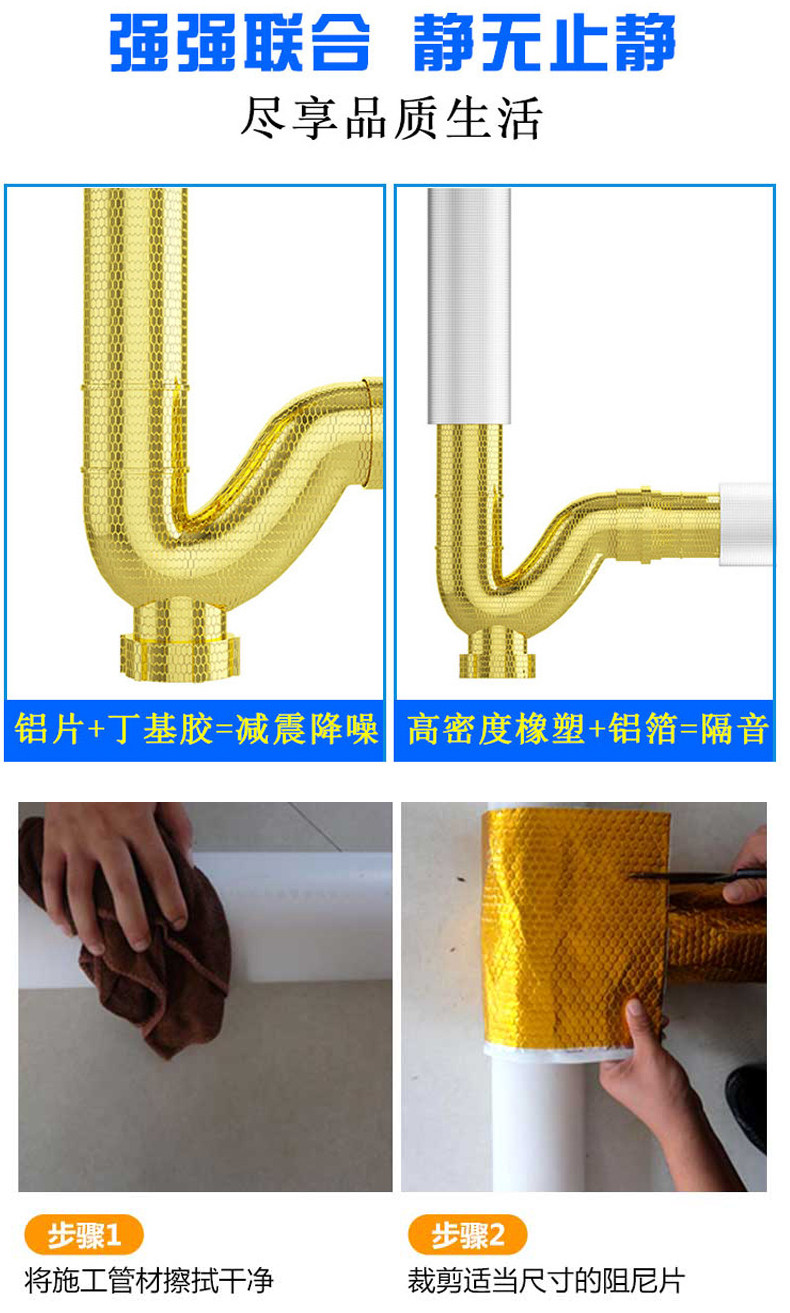 强强联合 静无止静

尽享品质生活

铝片+丁基胶=减震降噪

高密度橡塑+铝箔=隔音

步骤1

将施工管材擦拭干净

步骤2

裁剪适当尺寸的阻尼片