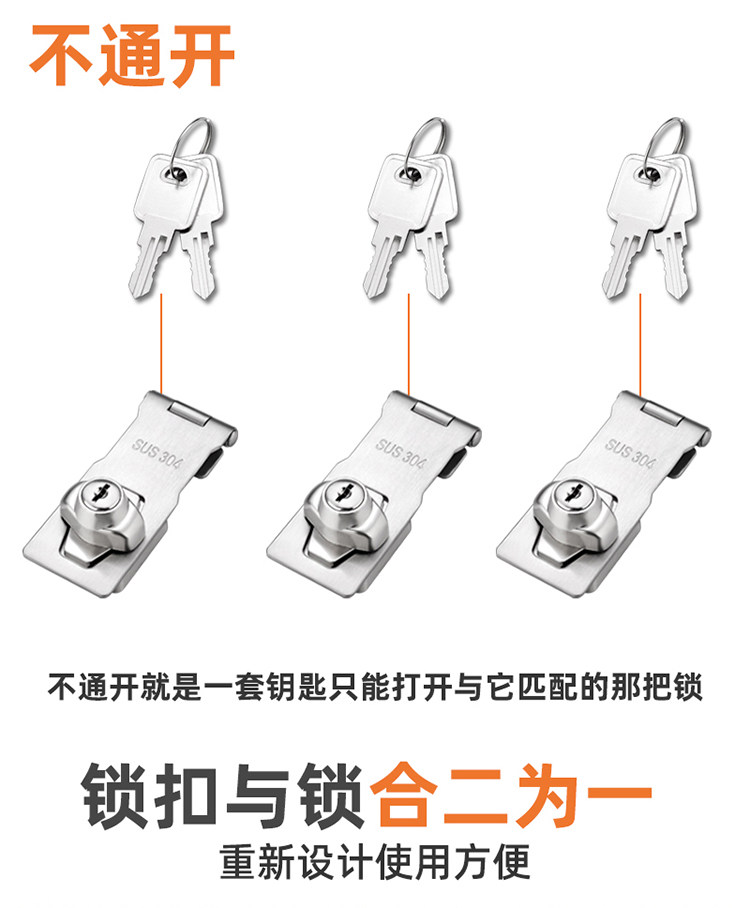 不通开

SUS 304

SUS 304

SUS 304

不通开就是一套钥匙只能打开与它匹配的那把锁

锁扣与锁合二为一

重新设计使用方便