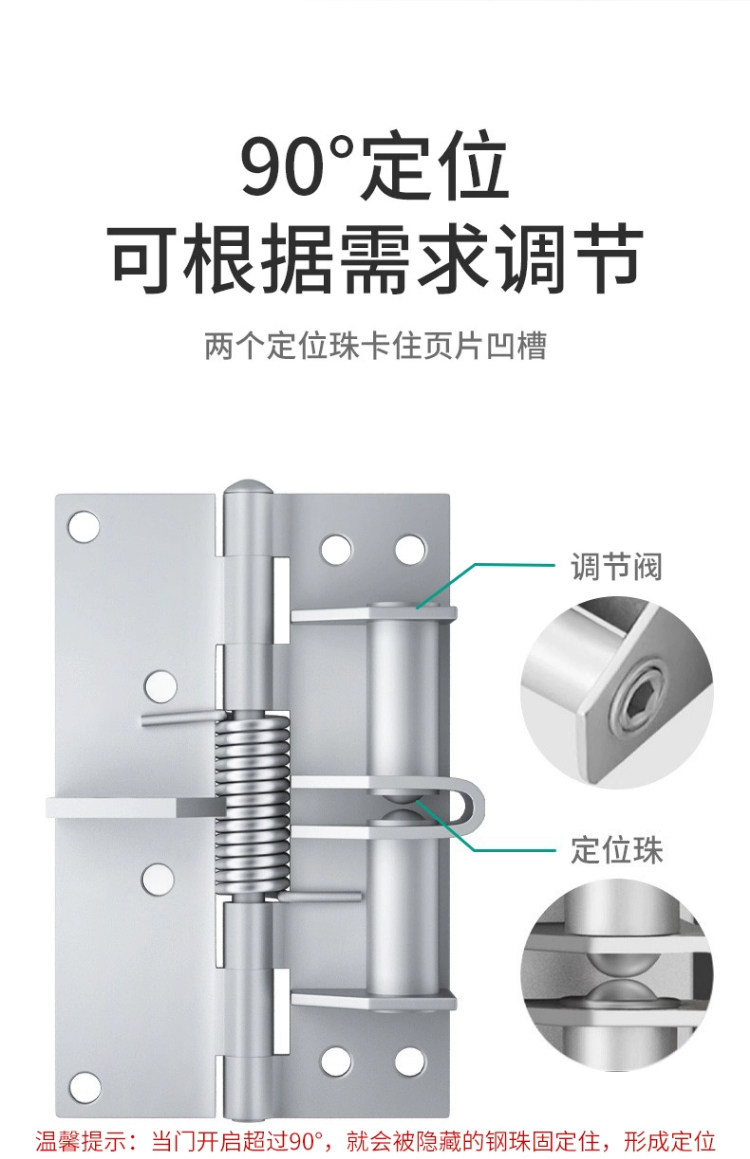 90°定位
可根据需求调节

两个定位珠卡住页片凹槽

调节阀

定位珠

温馨提示：当门开启超过90°，就会被隐藏的钢珠固定住，形成定位