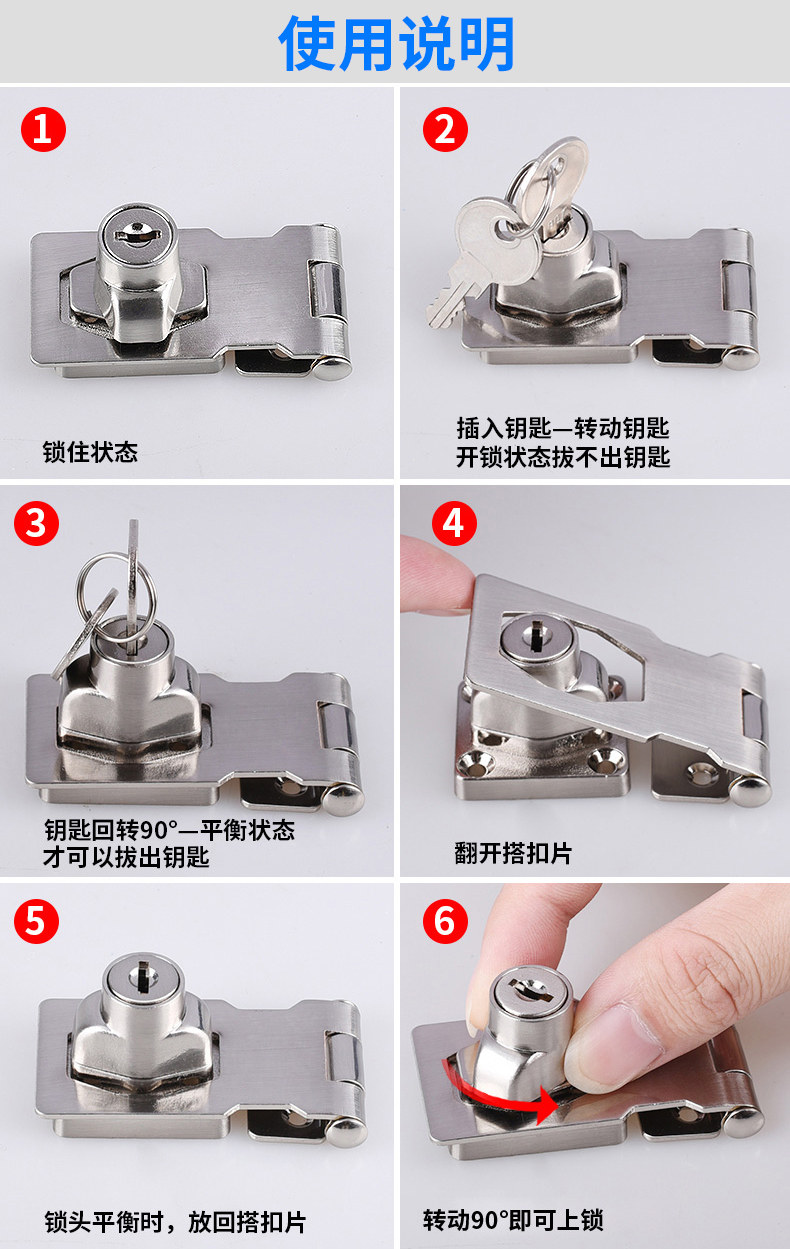 使用说明

1
锁住状态

2
插入钥匙—转动钥匙
开锁状态拔不出钥匙

3
钥匙回转90°—平衡状态
才可以拔出钥匙

4
翻开搭扣片

5
锁头平衡时，放回搭扣片

6
转动90°即可上锁