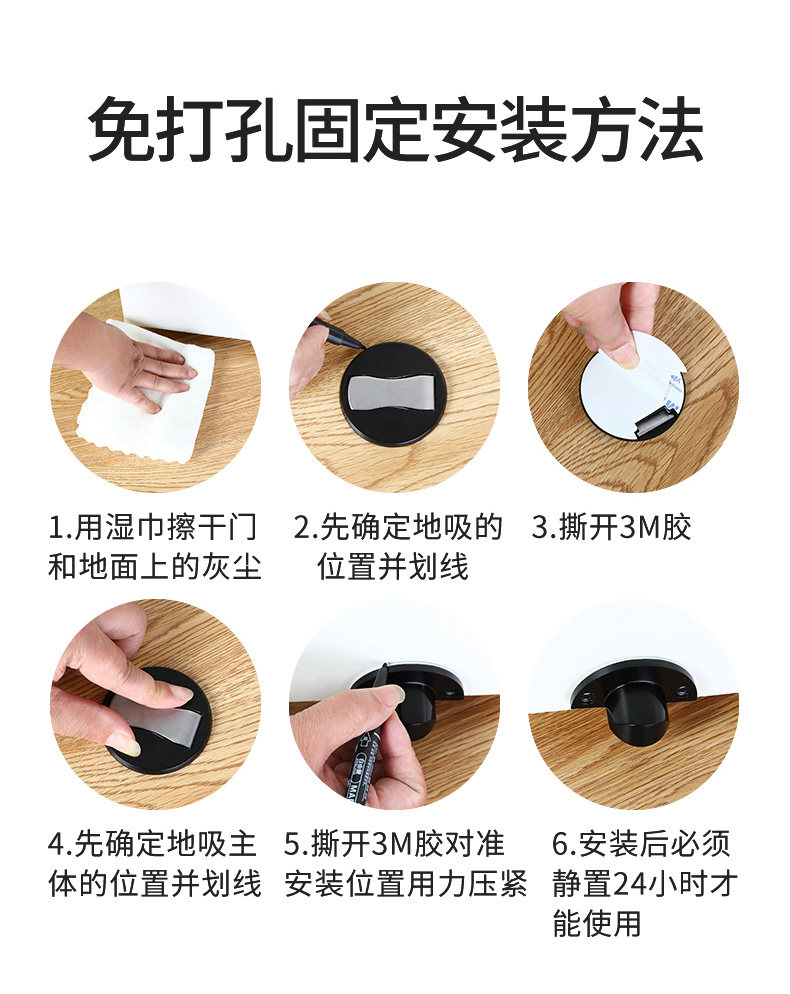 免打孔固定安装方法

1.用湿巾擦干门和地面上的灰尘

2.先确定地吸的位置并划线

3.撕开3M胶

4.先确定地吸主体的位置并划线

5.撕开3M胶对准安装位置用力压紧

6.安装后必须静置24小时才能使用