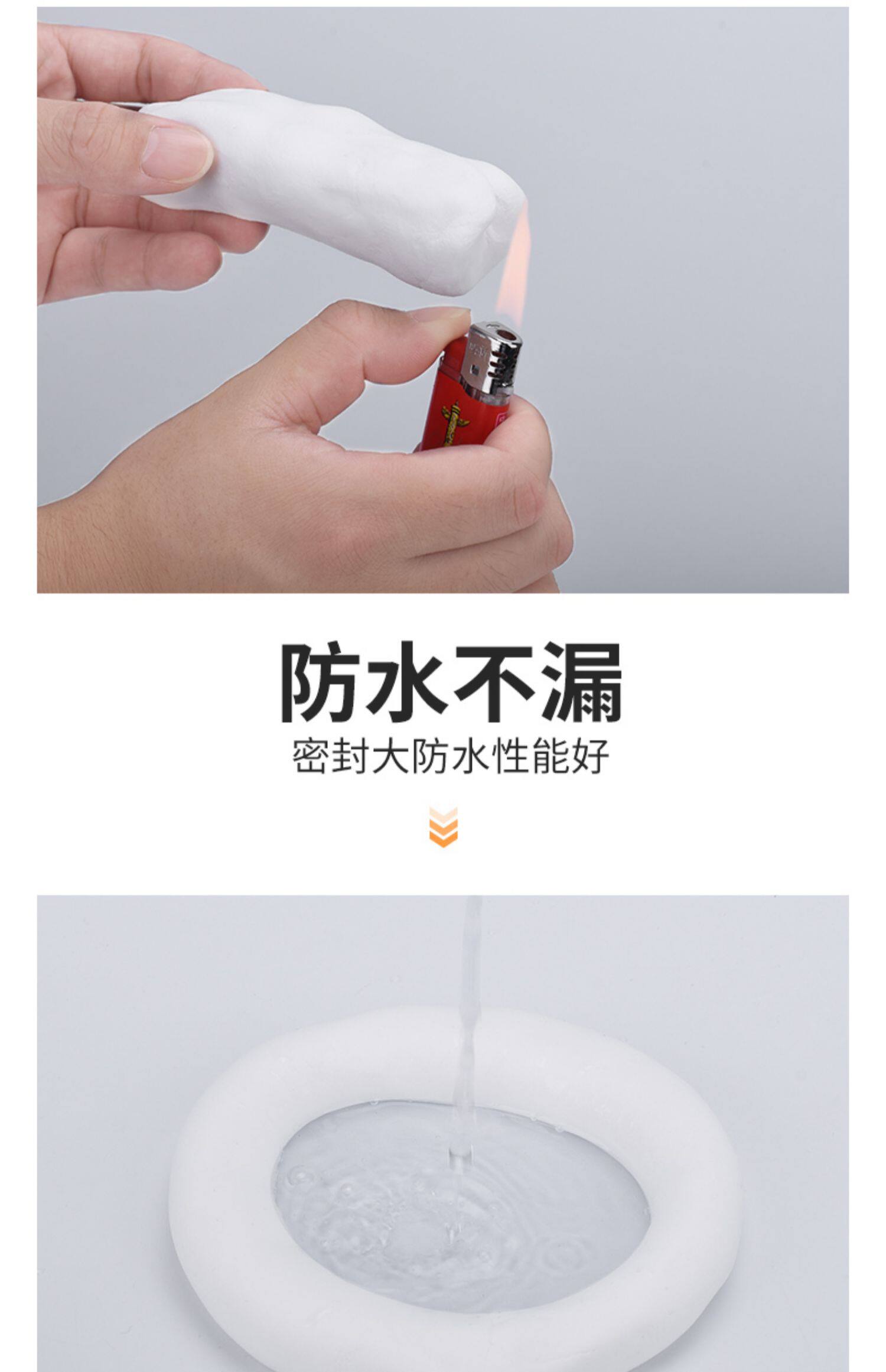 防水不漏

密封大防水性能好