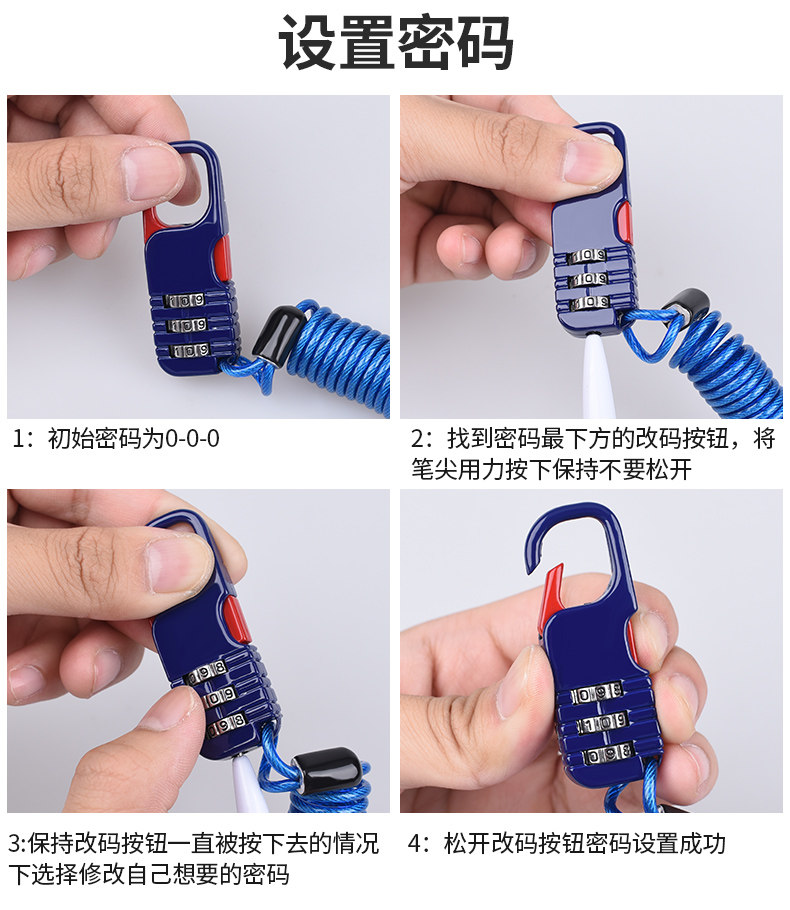 设置密码

1：初始密码为0-0-0

2：找到密码最下方的改码按钮，将笔尖用力按下保持不要松开

3:保持改码按钮一直被按下去的情况下选择修改自己想要的密码

4：松开改码按钮密码设置成功