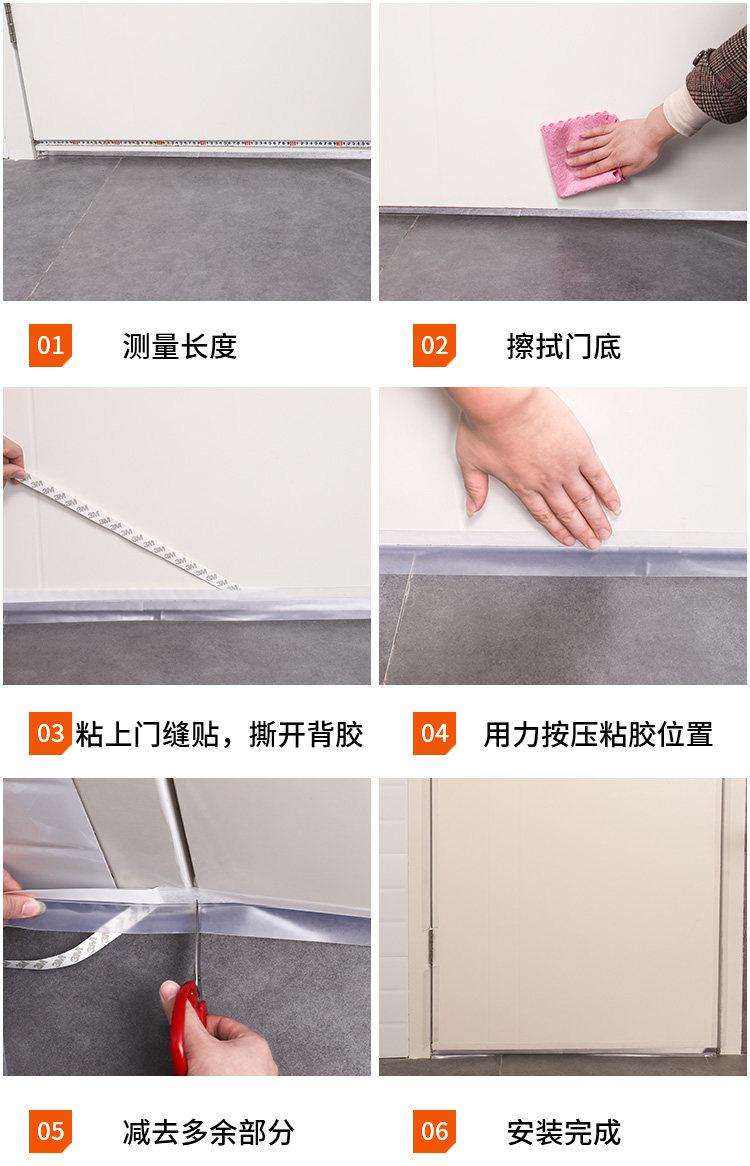 01 测量长度

02 擦拭门底

03 粘上门缝贴，撕开背胶

04 用力按压粘胶位置

05 减去多余部分

06 安装完成