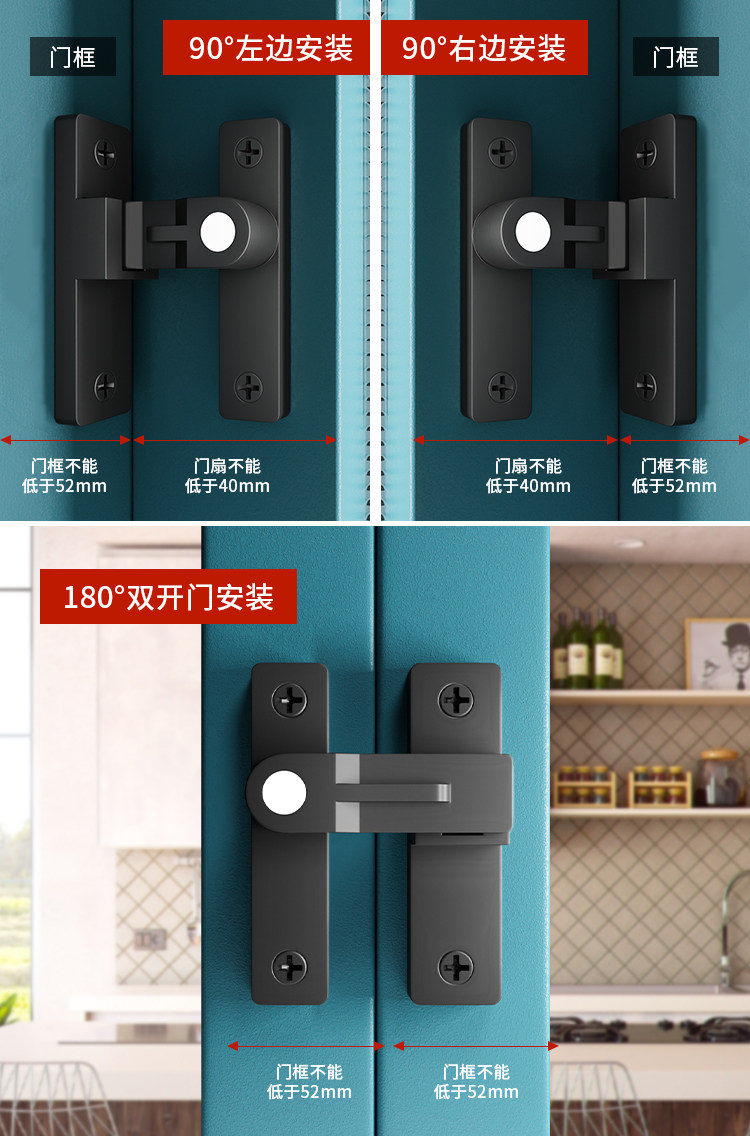 门框

90°左边安装

90°右边安装

门框

门框不能低于52mm

门扇不能低于40mm

门扇不能低于40mm

门框不能低于52mm

180°双开门安装

门框不能低于52mm

门框不能低于52mm