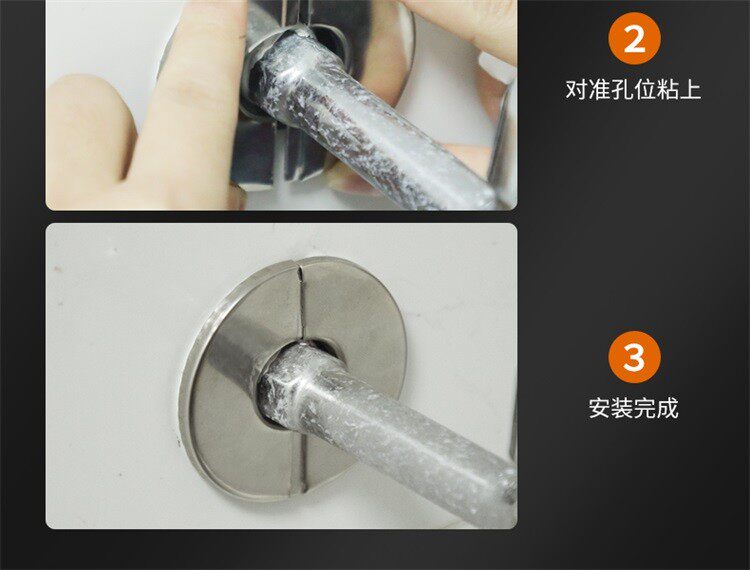 2
对准孔位粘上

3
安装完成