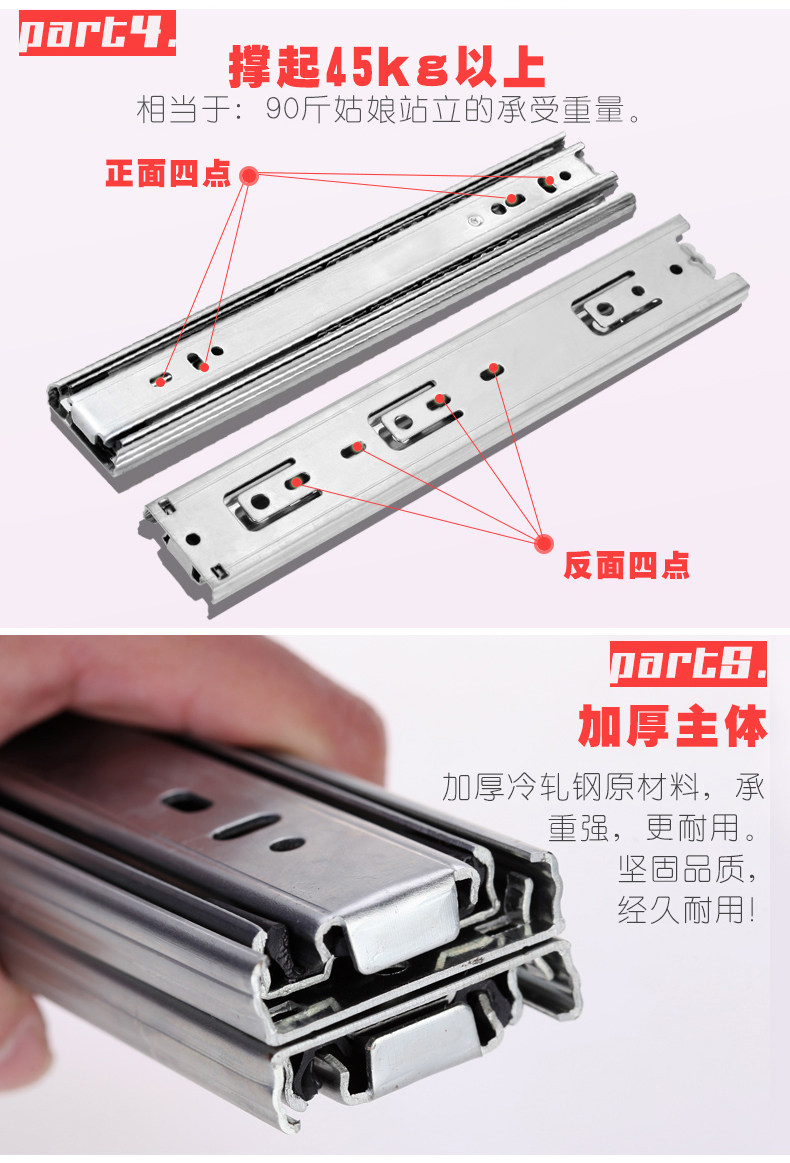 part4.

撑起45kg以上

相当于：90斤姑娘站立的承受重量。

正面四点

反面四点

part5.

加厚主体

加厚冷轧钢原材料，承重强，更耐用。坚固品质，经久耐用！