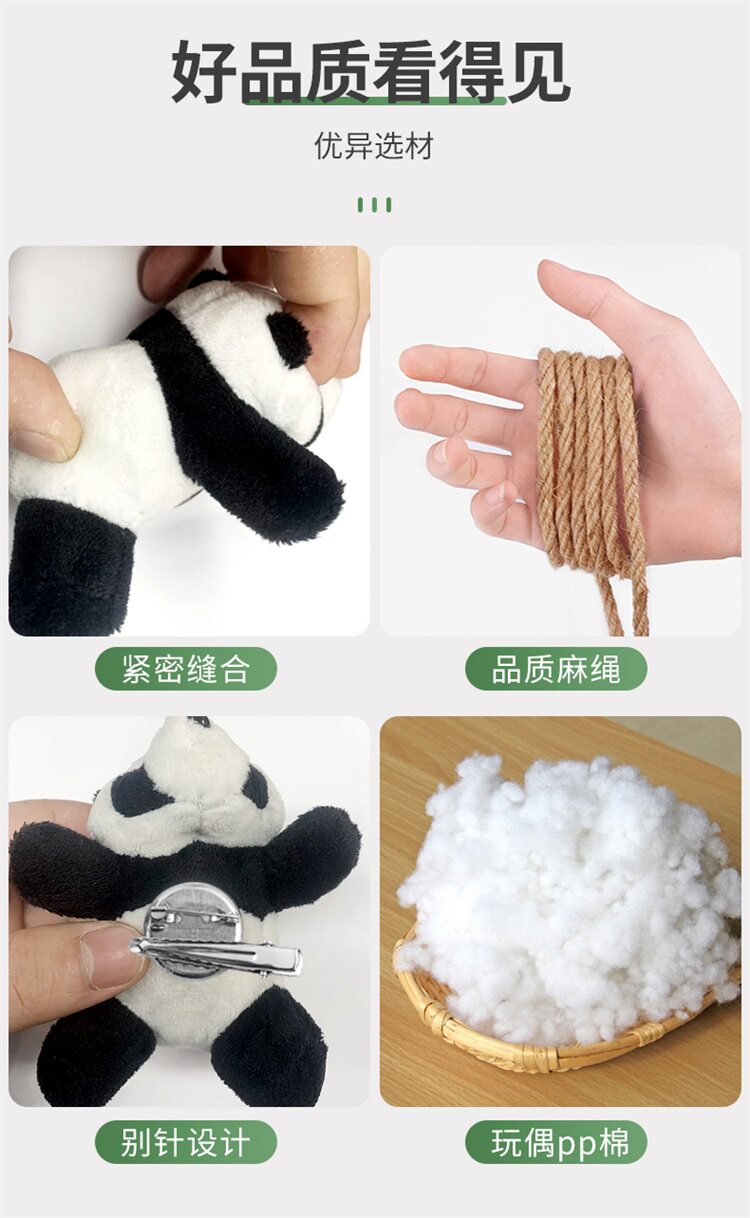 好品质看得见

优异选材

紧密缝合

品质麻绳

别针设计

玩偶pp棉