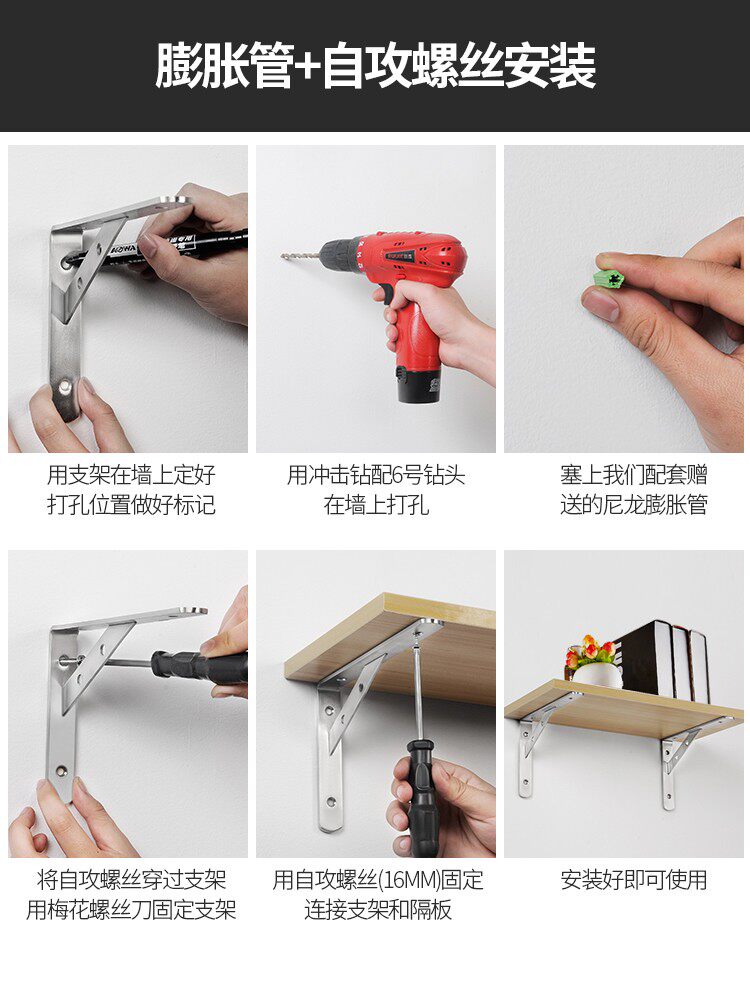 膨胀管+自攻螺丝安装

用支架在墙上定好打孔位置做好标记

用冲击钻配6号钻头在墙上打孔

塞上我们配套赠送的尼龙膨胀管

将自攻螺丝穿过支架用梅花螺丝刀固定支架

用自攻螺丝(16MM)固定连接支架和隔板

安装好即可使用