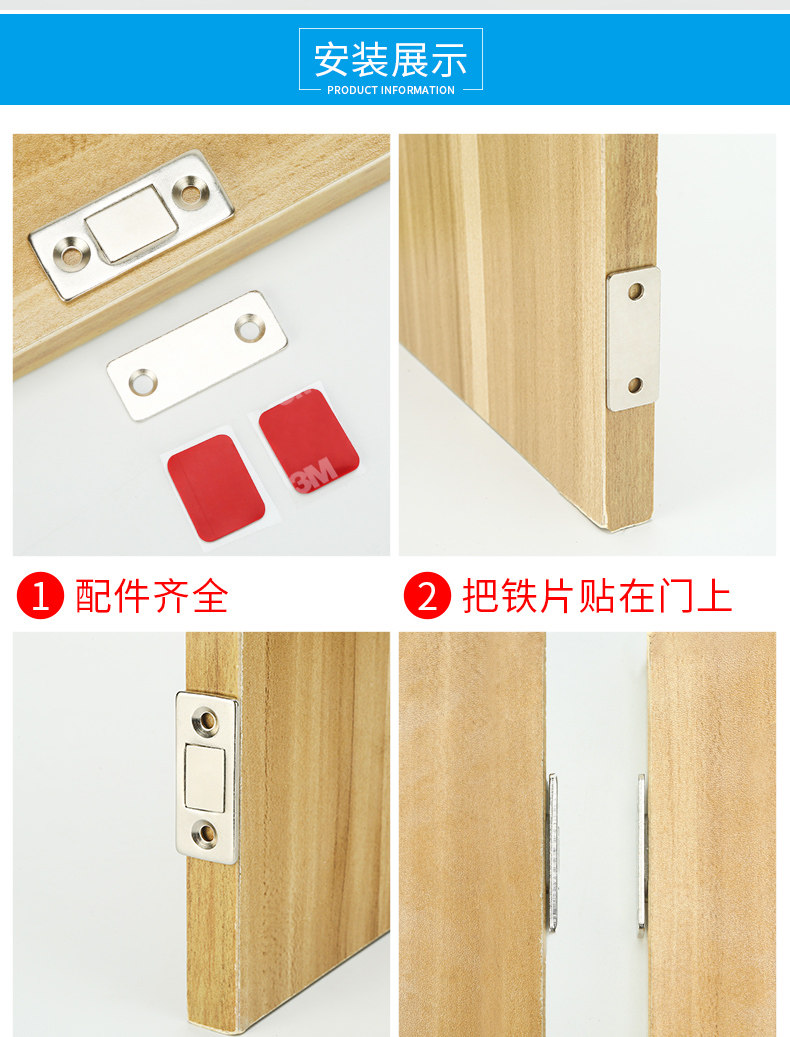 安装展示
PRODUCT INFORMATION

3M

1 配件齐全

2 把铁片贴在门上