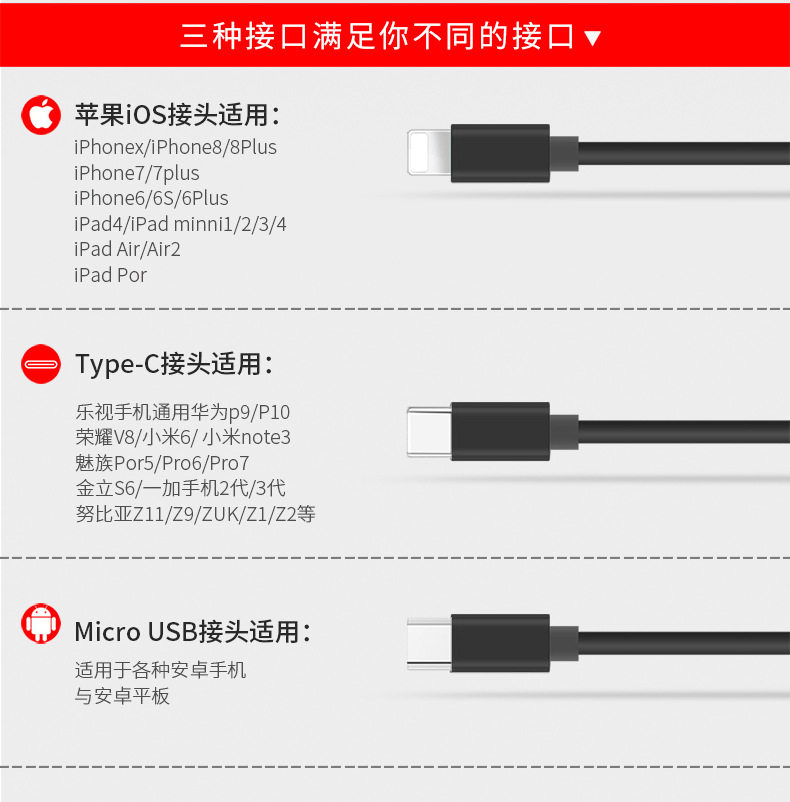 三种接口满足你不同的接口▼

苹果iOS接头适用：
iPhonex/iPhone8/8Plus
iPhone7/7plus
iPhone6/6S/6Plus
iPad4/iPad minni1/2/3/4
iPad Air/Air2
iPad Por

Type-C接头适用：
乐视手机通用华为p9/P10
荣耀V8/小米6/ 小米note3
魅族Por5/Pro6/Pro7
金立S6/一加手机2代/3代
努比亚Z11/Z9/ZUK/Z1/Z2等

Micro USB接头适用：
适用于各种安卓手机
与安卓平板