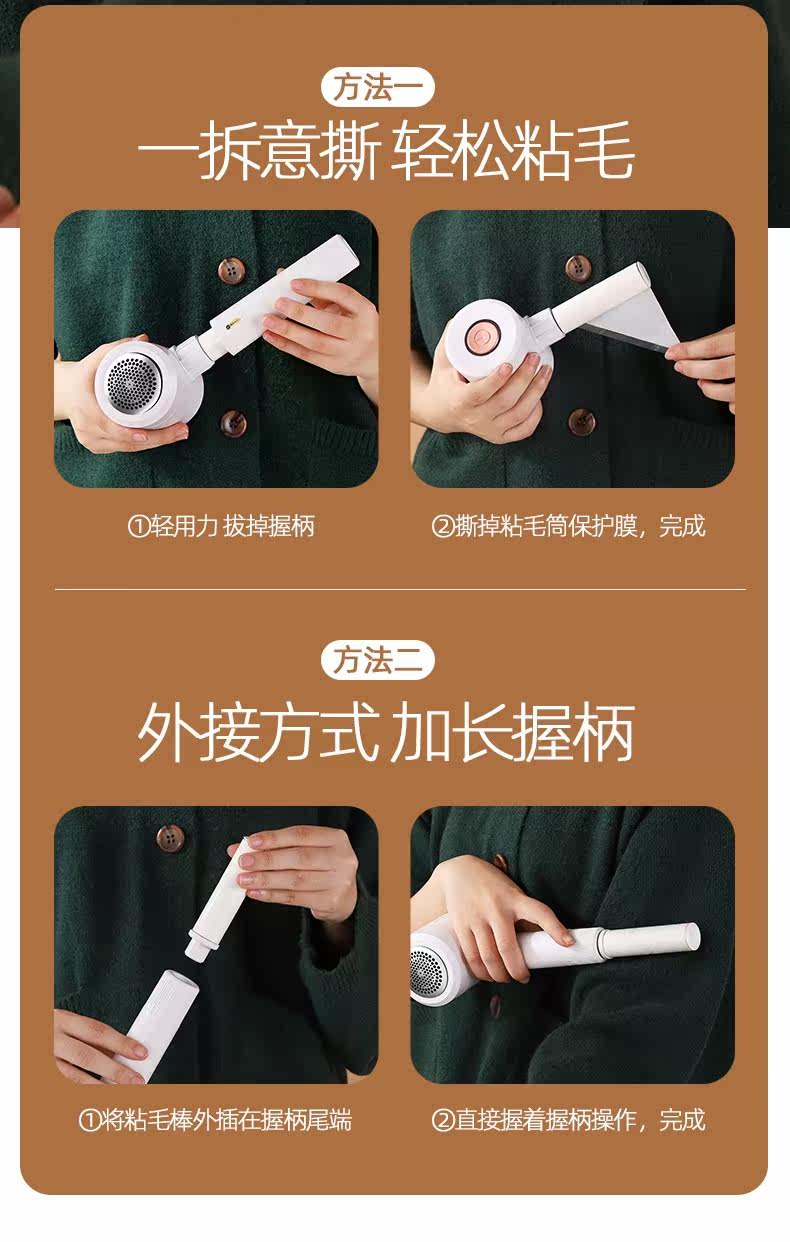 方法一

一拆意撕 轻松粘毛

①轻用力 拔掉握柄

②撕掉粘毛筒保护膜，完成

方法二

外接方式 加长握柄

①将粘毛棒外插在握柄尾端

②直接握着握柄操作，完成