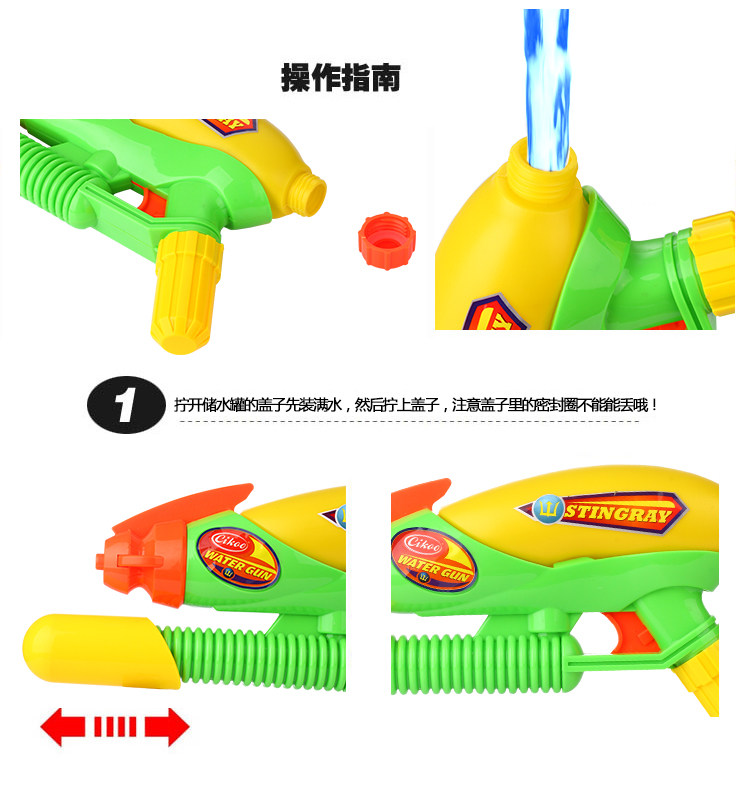 操作指南

1 拧开储水罐的盖子先装满水，然后拧上盖子，注意盖子里的密封圈不能能丢哦！

Cikoo WATER GUN

Cikoo WATER GUN

STINGRAY